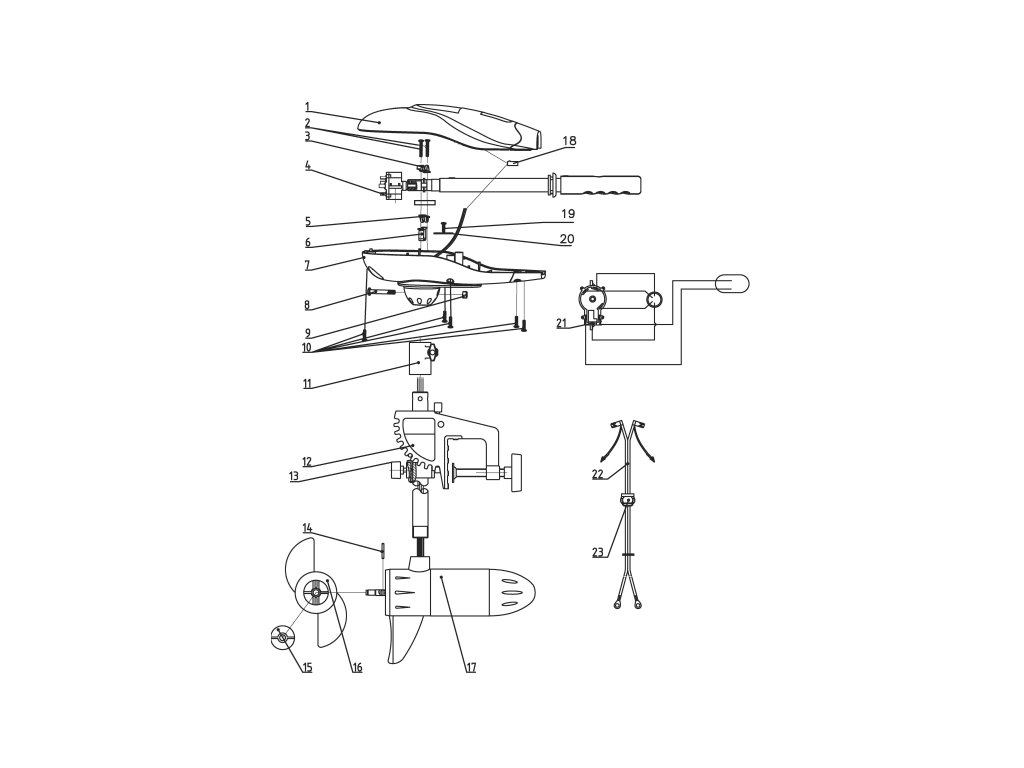 1
2
3
4
5
6
7
8
9
10
11
12
13
14
15
16
17
18
19
20
21
22
23