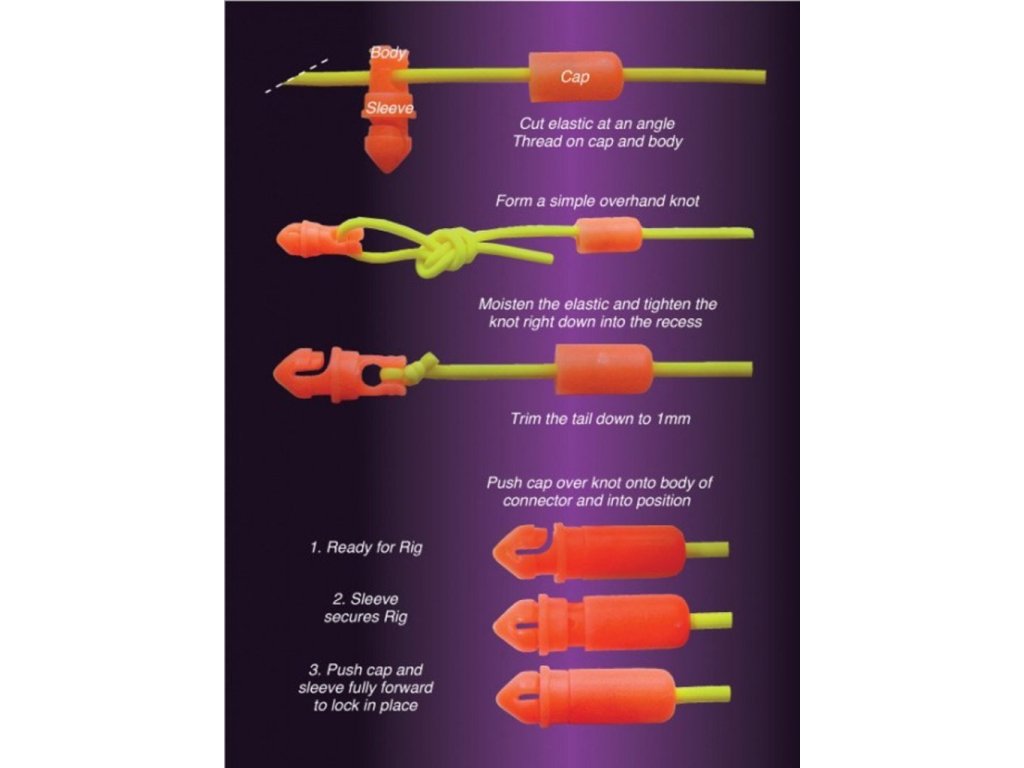 Body

Sleeve

Cap

Cut elastic at an angle
Thread on cap and body

Form a simple overhand knot

Moisten the elastic and tighten the knot right down into the recess

Trim the tail down to 1mm

Push cap over knot onto body of connector and into position

1. Ready for Rig

2. Sleeve secures Rig

3. Push cap and sleeve fully forward to lock in place