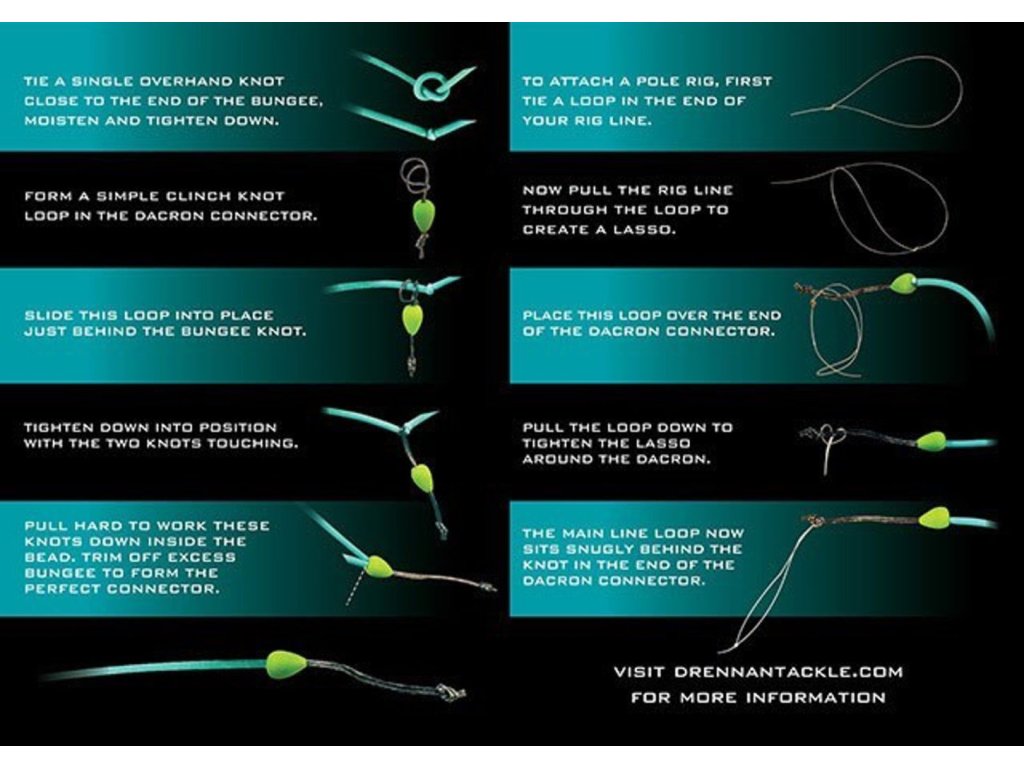 TIE A SINGLE OVERHAND KNOT CLOSE TO THE END OF THE BUNGEE, MOISTEN AND TIGHTEN DOWN.

FORM A SIMPLE CLINCH KNOT LOOP IN THE DACRON CONNECTOR.

SLIDE THIS LOOP INTO PLACE JUST BEHIND THE BUNGEE KNOT.

TIGHTEN DOWN INTO POSITION WITH THE TWO KNOTS TOUCHING.

PULL HARD TO WORK THESE KNOTS DOWN INSIDE THE BEAD. TRIM OFF EXCESS BUNGEE TO FORM THE PERFECT CONNECTOR.

TO ATTACH A POLE RIG, FIRST TIE A LOOP IN THE END OF YOUR RIG LINE.

NOW PULL THE RIG LINE THROUGH THE LOOP TO CREATE A LASSO.

PLACE THIS LOOP OVER THE END OF THE DACRON CONNECTOR.

PULL THE LOOP DOWN TO TIGHTEN THE LASSO AROUND THE DACRON.

THE MAIN LINE LOOP NOW SITS SNUGLY BEHIND THE KNOT IN THE END OF THE DACRON CONNECTOR.

VISIT DRENNANTACKLE.COM FOR MORE INFORMATION