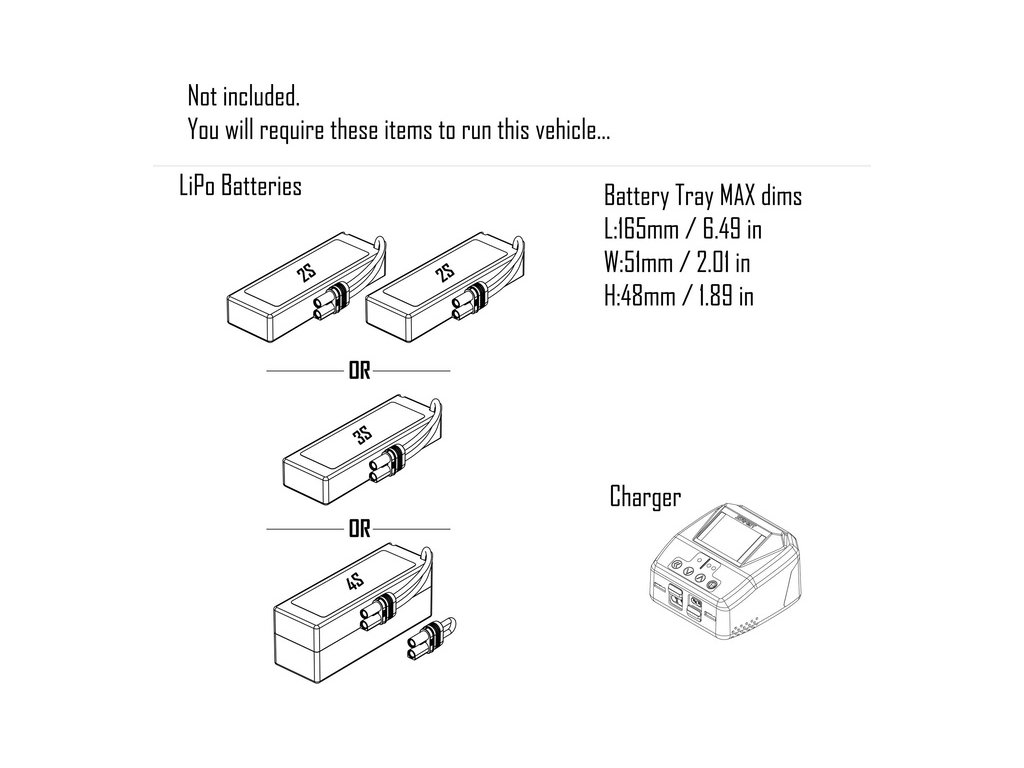 Not included.
You will require these items to run this vehicle...

LiPo Batteries

2S

2S

OR

3S

OR

4S

Battery Tray MAX dims
L:165mm / 6.49 in
W:51mm / 2.01 in
H:48mm / 1.89 in

Charger