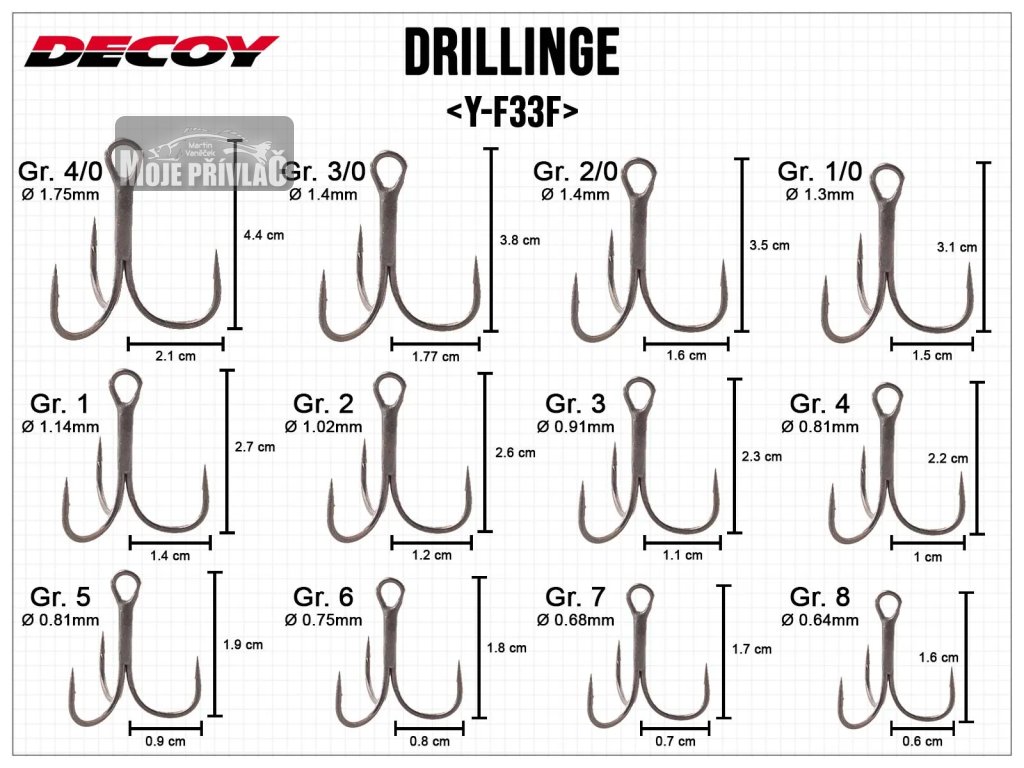 DECOY

DRILLINGE
<Y-F33F>

Martin Vaněček
MOJE PŘÍVLAČ

Gr. 4/0
Ø 1.75mm
4.4 cm
2.1 cm

Gr. 3/0
Ø 1.4mm
3.8 cm
1.77 cm

Gr. 2/0
Ø 1.4mm
3.5 cm
1.6 cm

Gr. 1/0
Ø 1.3mm
3.1 cm
1.5 cm

Gr. 1
Ø 1.14mm
2.7 cm
1.4 cm

Gr. 2
Ø 1.02mm
2.6 cm
1.2 cm

Gr. 3
Ø 0.91mm
2.3 cm
1.1 cm

Gr. 4
Ø 0.81mm
2.2 cm
1 cm

Gr. 5
Ø 0.81mm
1.9 cm
0.9 cm

Gr. 6
Ø 0.75mm
1.8 cm
0.8 cm

Gr. 7
Ø 0.68mm
1.7 cm
0.7 cm

Gr. 8
Ø 0.64mm
1.6 cm
0.6 cm