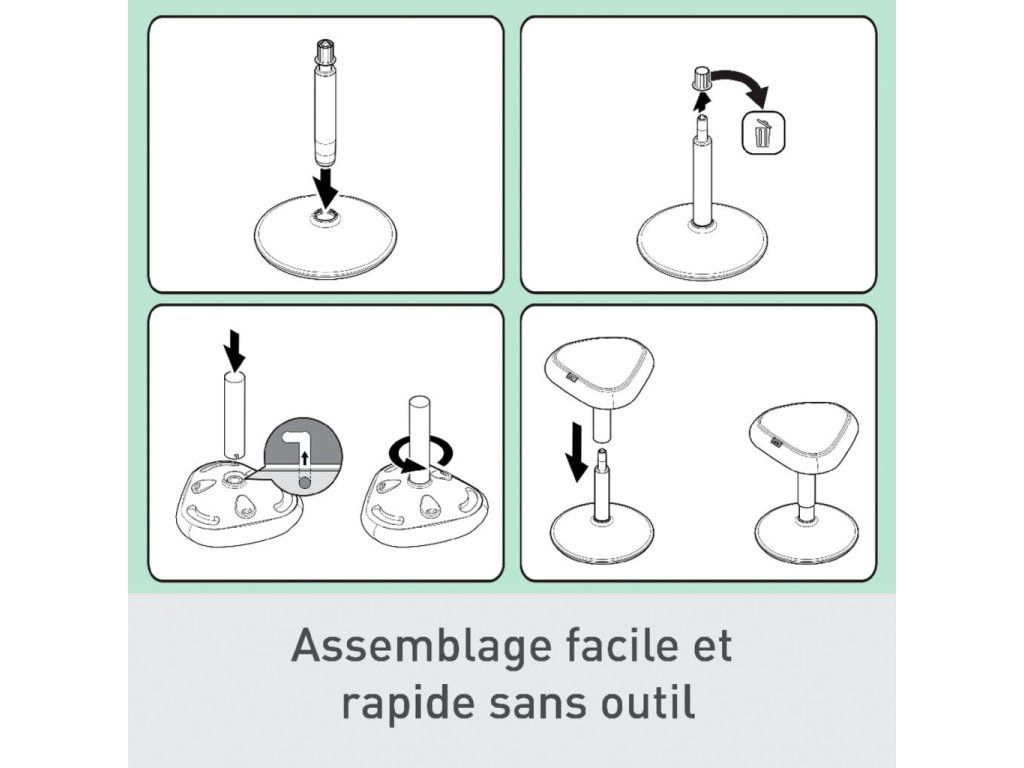 Assemblage facile et rapide sans outil