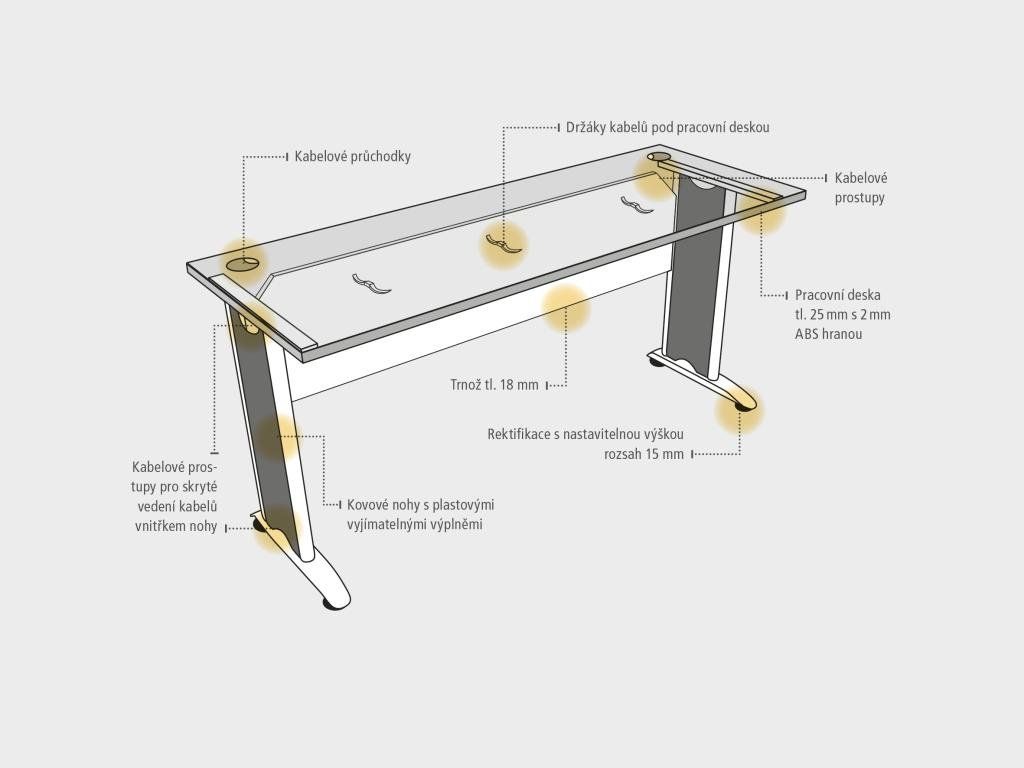 Držáky kabelů pod pracovní deskou

Kabelové průchodky

Kabelové prostupy

Pracovní deska tl. 25 mm s 2 mm ABS hranou

Trnož tl. 18 mm

Rektifikace s nastavitelnou výškou rozsah 15 mm

Kabelové prostupy pro skryté vedení kabelů vnitřkem nohy

Kovové nohy s plastovými vyjímatelnými výplněmi