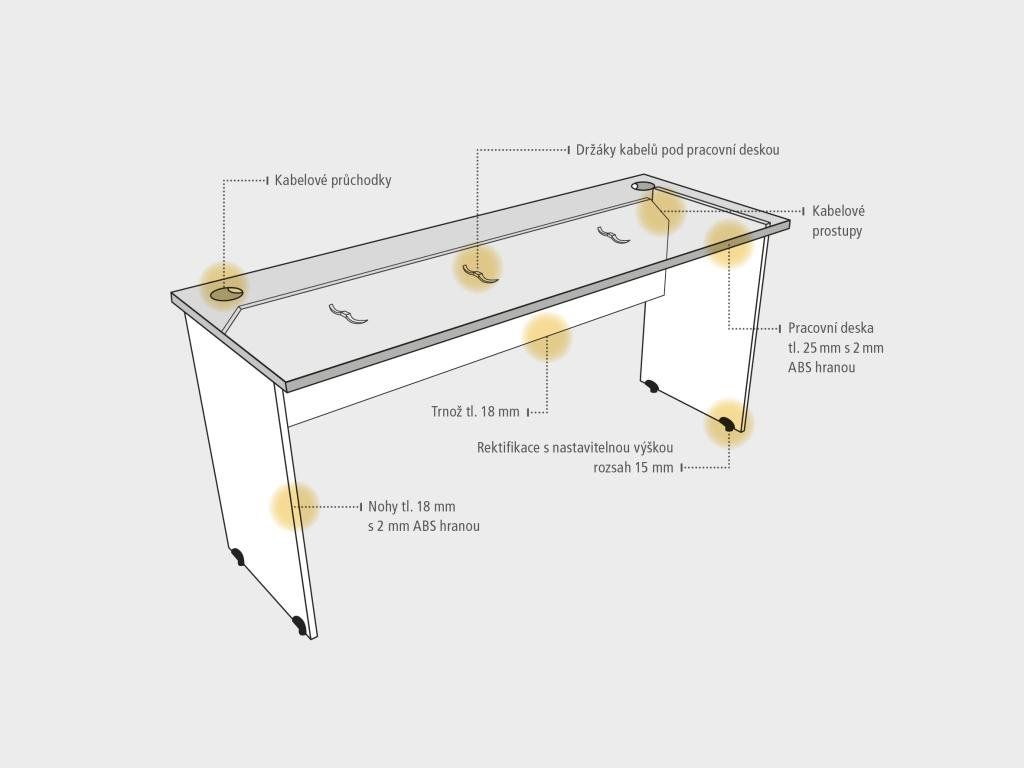 Držáky kabelů pod pracovní deskou

Kabelové průchodky

Kabelové prostupy

Pracovní deska tl. 25 mm s 2 mm ABS hranou

Trnož tl. 18 mm

Rektifikace s nastavitelnou výškou rozsah 15 mm

Nohy tl. 18 mm s 2 mm ABS hranou