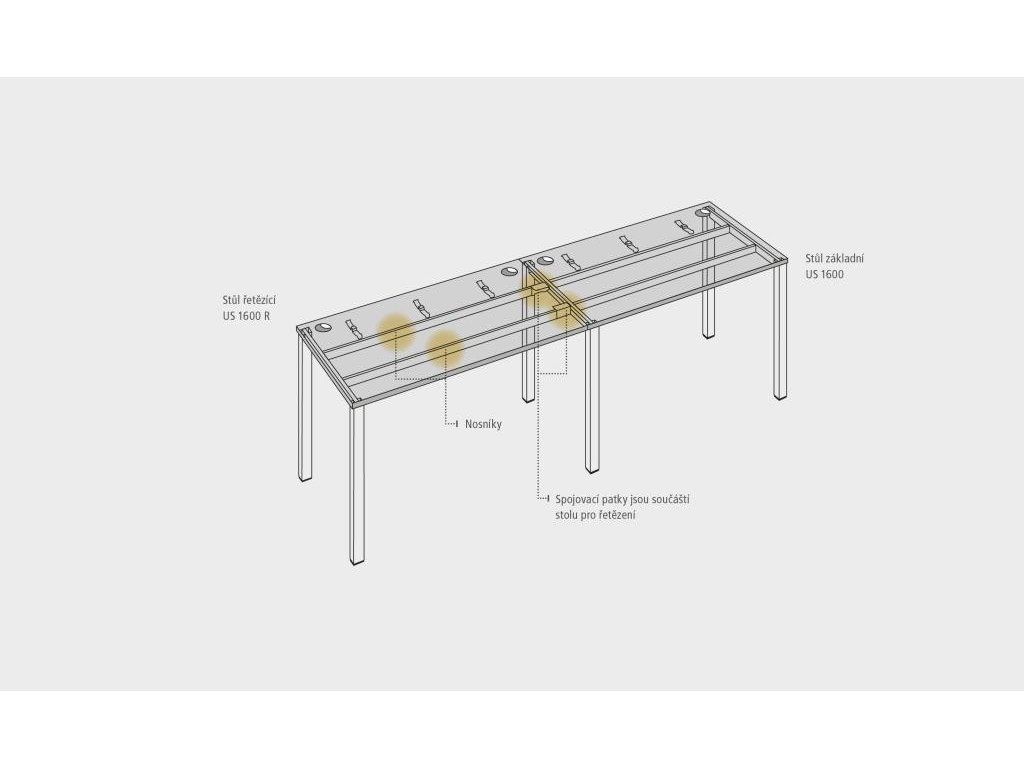 Stůl řetězící
US 1600 R

Stůl základní
US 1600

Nosníky

Spojovací patky jsou součástí stolu pro řetězení