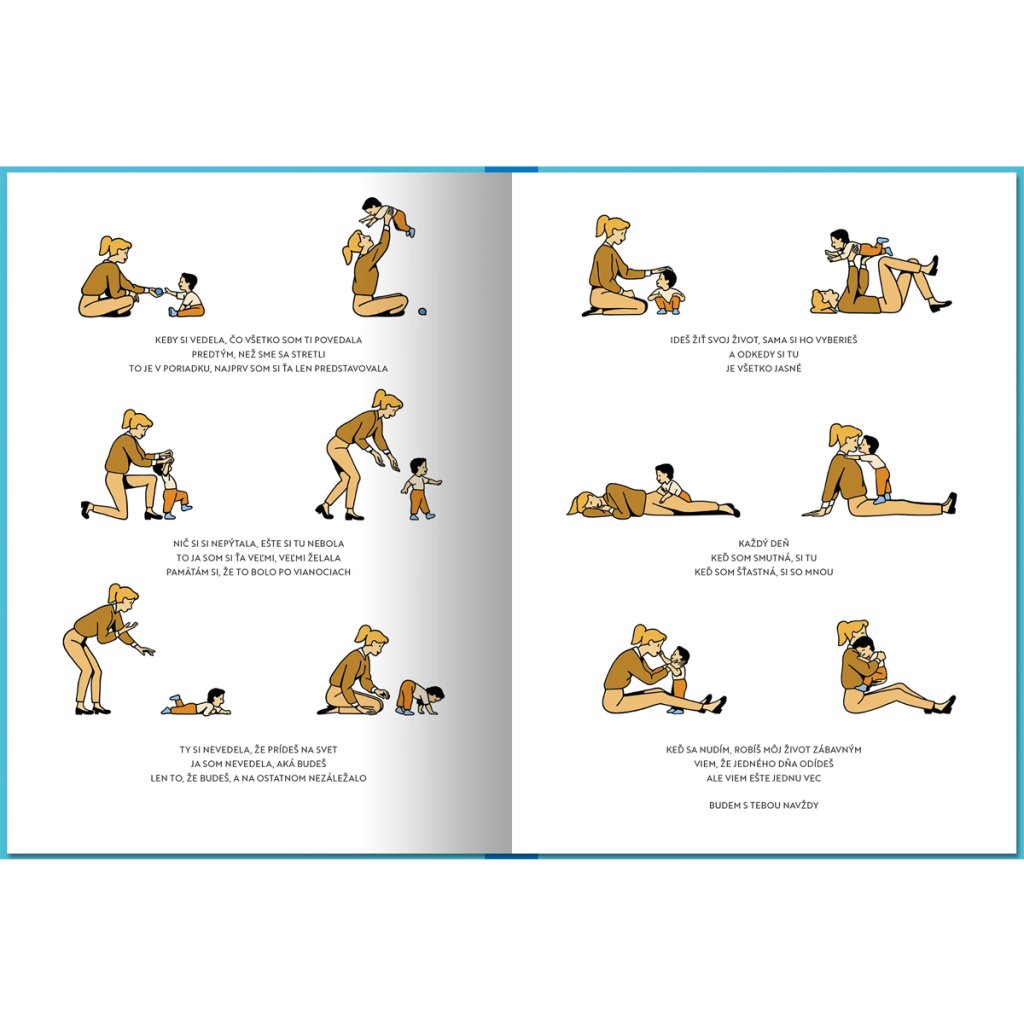 KEBY SI VEDELA, ČO VŠETKO SOM TI POVEDALA
PREDTÝM, NEŽ SME SA STRETLI
TO JE V PORIADKU, NAJPRV SOM SI ŤA LEN PREDSTAVOVALA

NIČ SI SI NEPÝTALA, EŠTE SI TU NEBOLA
TO JA SOM SI ŤA VEĽMI, VEĽMI ŽELALA
PAMÄTÁM SI, ŽE TO BOLO PO VIANOCIACH

TY SI NEVEDELA, ŽE PRÍDEŠ NA SVET
JA SOM NEVEDELA, AKÁ BUDEŠ
LEN TO, ŽE BUDEŠ, A NA OSTATNOM NEZÁLEŽALO

IDEŠ ŽIŤ SVOJ ŽIVOT, SAMA SI HO VYBERIEŠ
A ODKEDY SI TU
JE VŠETKO JASNÉ

KAŽDÝ DEŇ
KEĎ SOM SMUTNÁ, SI TU
KEĎ SOM ŠŤASTNÁ, SI SO MNOU

KEĎ SA NUDÍM, ROBÍŠ MÔJ ŽIVOT ZÁBAVNÝM
VIEM, ŽE JEDNÉHO DŇA ODÍDEŠ
ALE VIEM EŠTE JEDNU VEC

BUDEM S TEBOU NAVŽDY