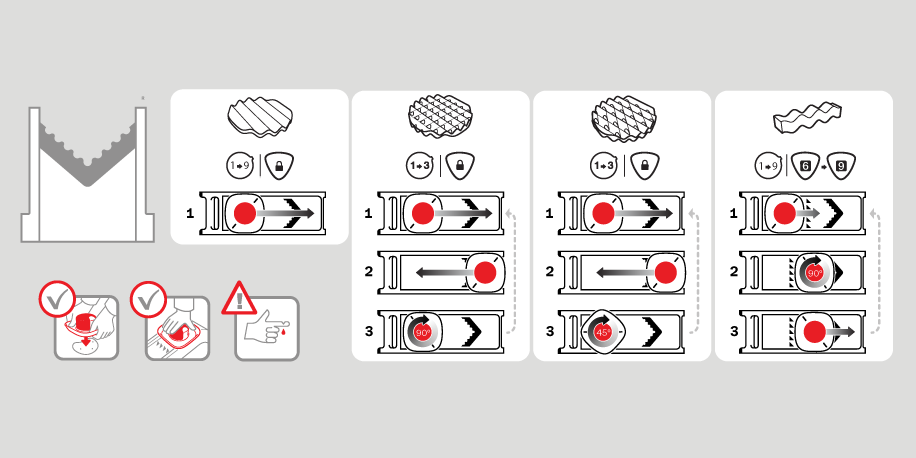 1→9
1
1→3
1
2
3
90°
1→3
1
2
3
45°
1→9
6 → 9
1
2
90°
3