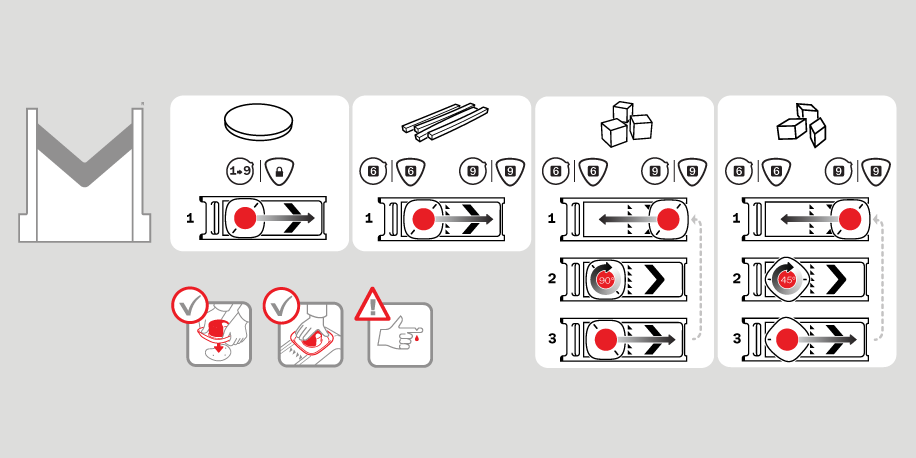 1•9

1

6 6 9 9

1

6 6 9 9

1

2 90°

3

6 6 9 9

1

2 45°

3