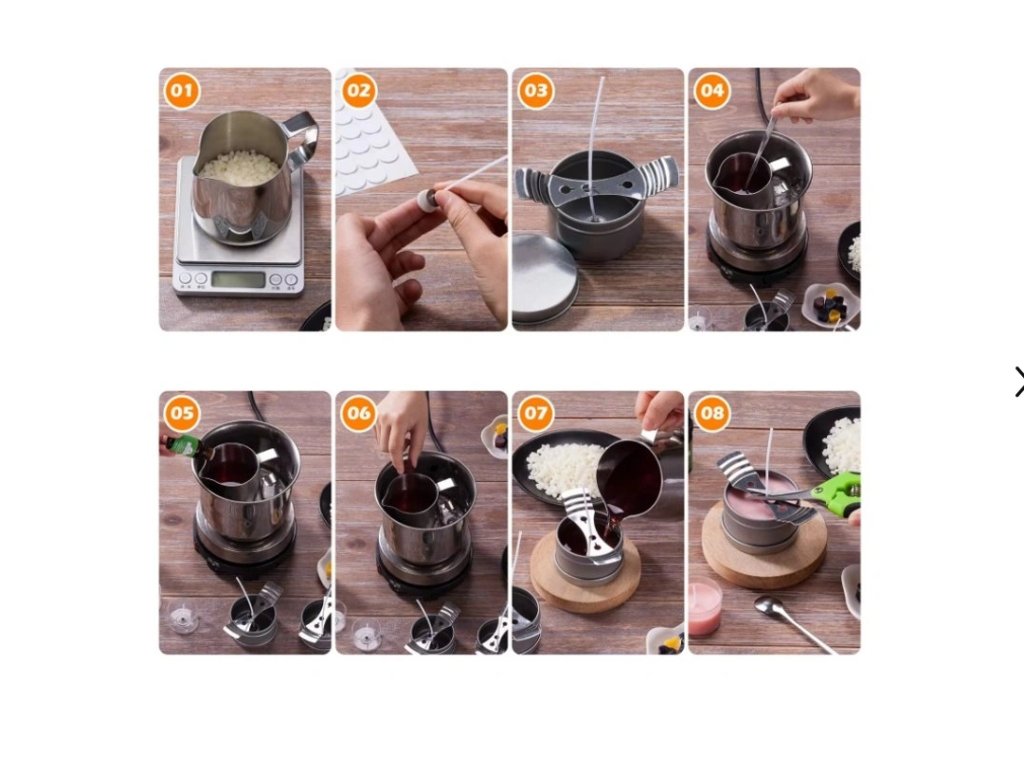 01
02
03
04
05
06
07
08