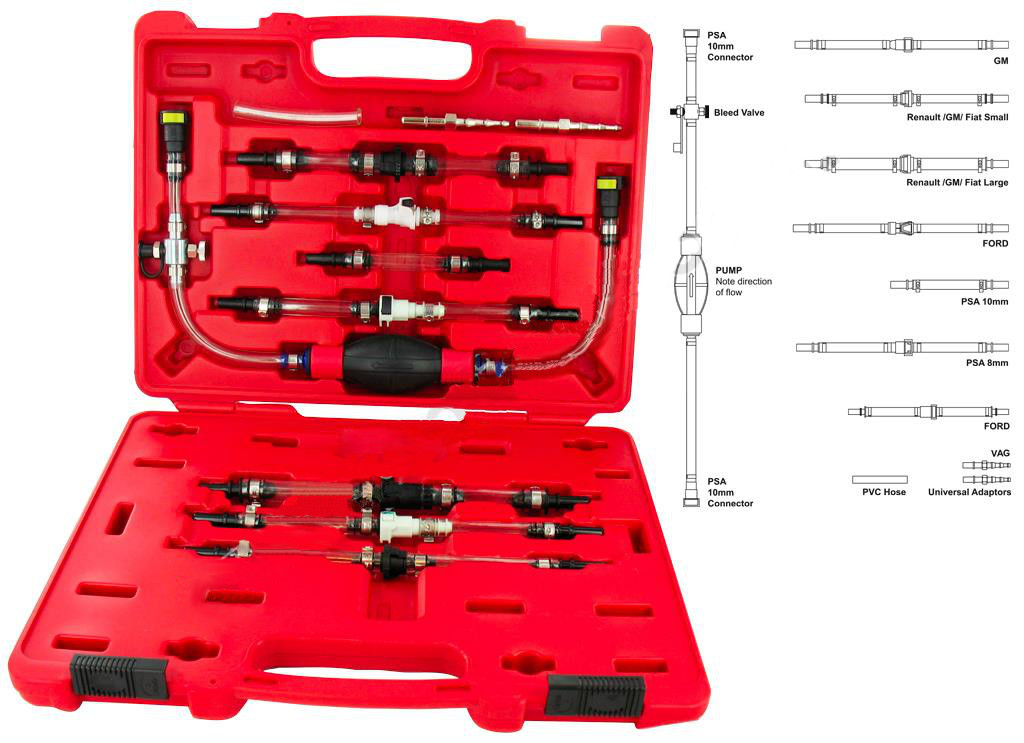 PSA 10mm Connector

Bleed Valve

PUMP Note direction of flow

PSA 10mm Connector

GM

Renault /GM/ Fiat Small

Renault /GM/ Fiat Large

FORD

PSA 10mm

PSA 8mm

FORD

VAG

PVC Hose

Universal Adaptors