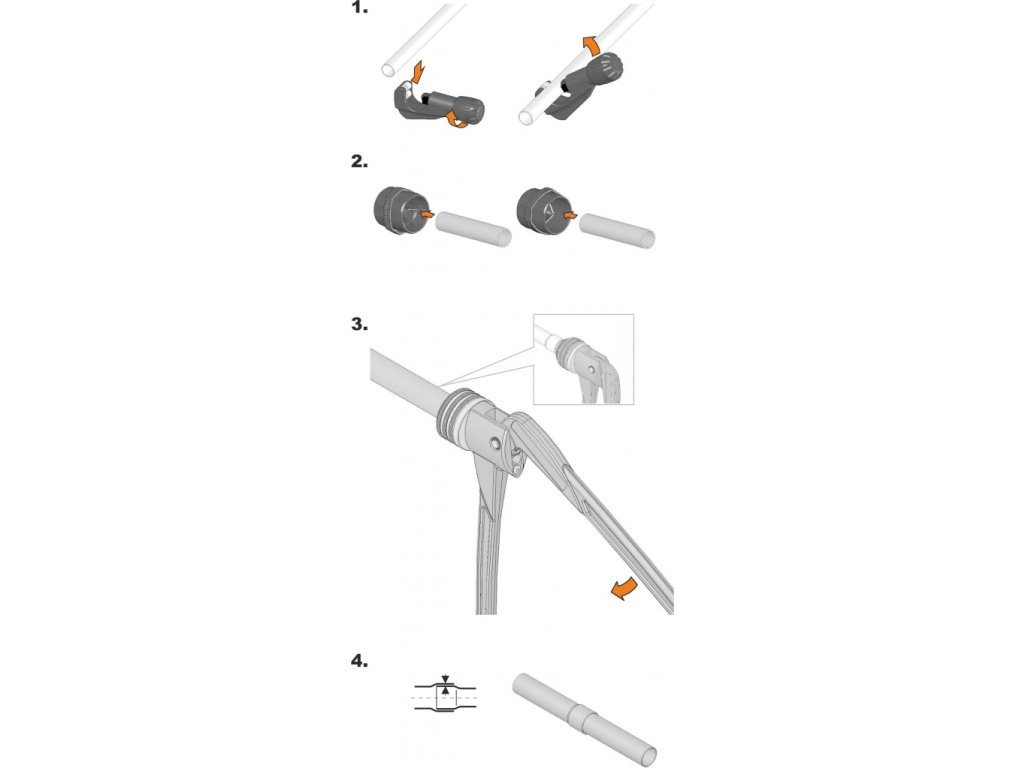 1.

2.

3.

4.