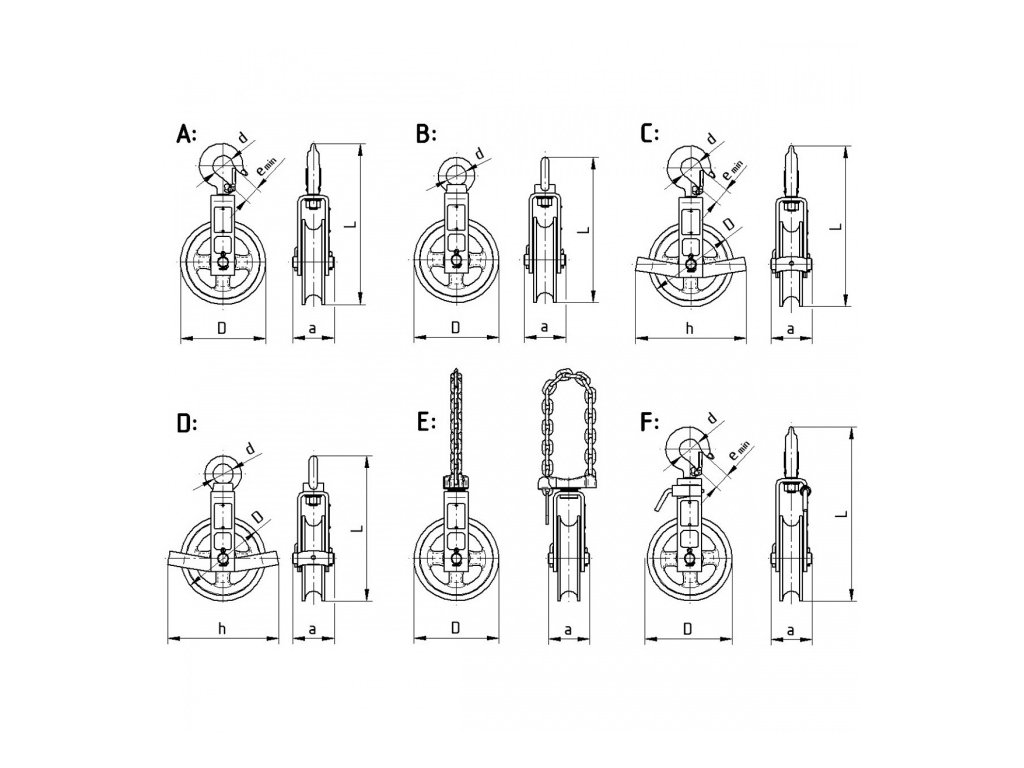 A:
d
$e_{min}$
L
D
a

B:
d
L
D
a

C:
d
$e_{min}$
D
L
h
a

D:
d
D
L
h
a

E:
D
a

F:
d
$e_{min}$
L
D
a