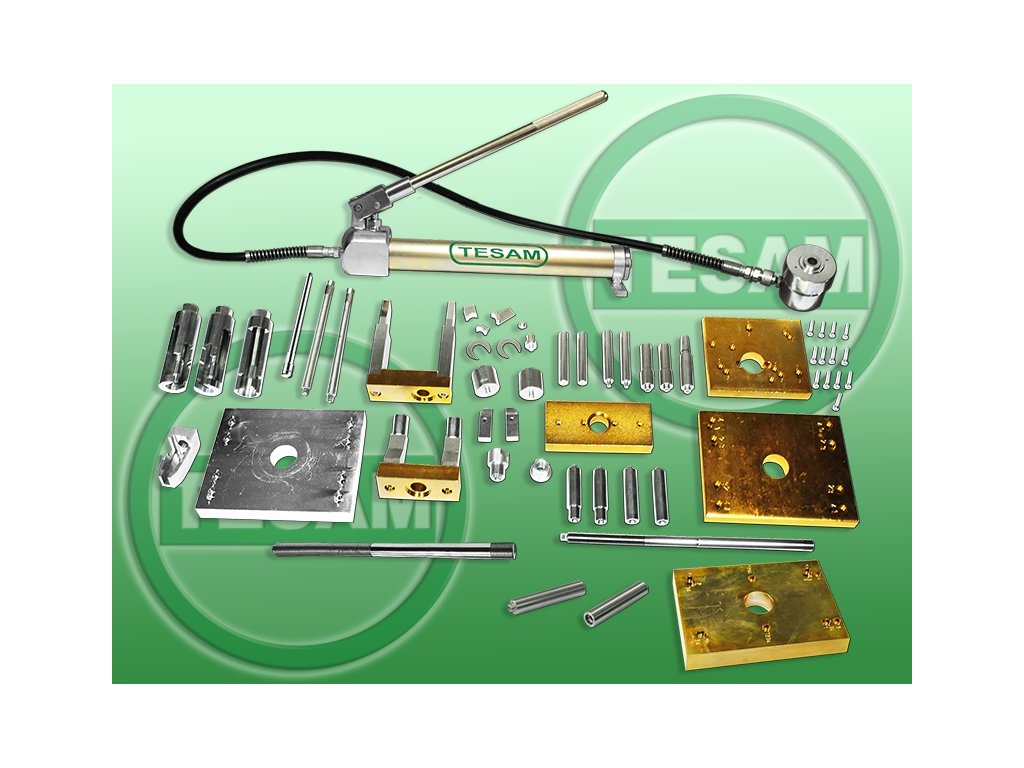 TESAM

TESAM

TESAM