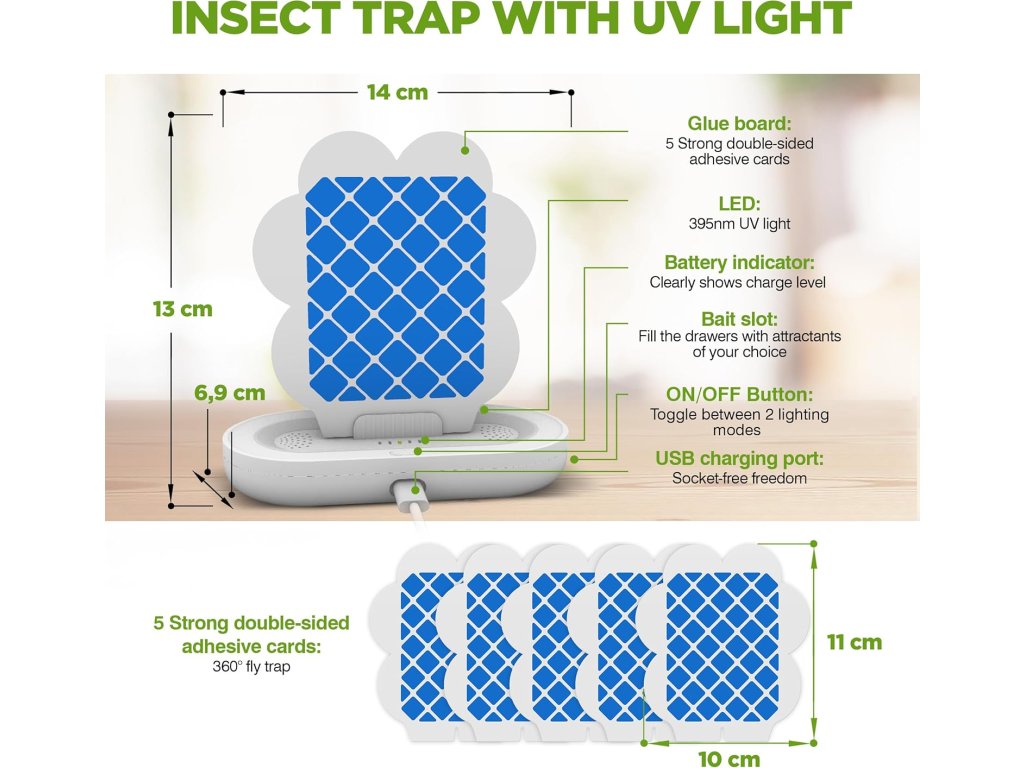 INSECT TRAP WITH UV LIGHT

14 cm

13 cm

6,9 cm

Glue board:
5 Strong double-sided adhesive cards

LED:
395nm UV light

Battery indicator:
Clearly shows charge level

Bait slot:
Fill the drawers with attractants of your choice

ON/OFF Button:
Toggle between 2 lighting modes

USB charging port:
Socket-free freedom

5 Strong double-sided adhesive cards:
360° fly trap

11 cm

10 cm