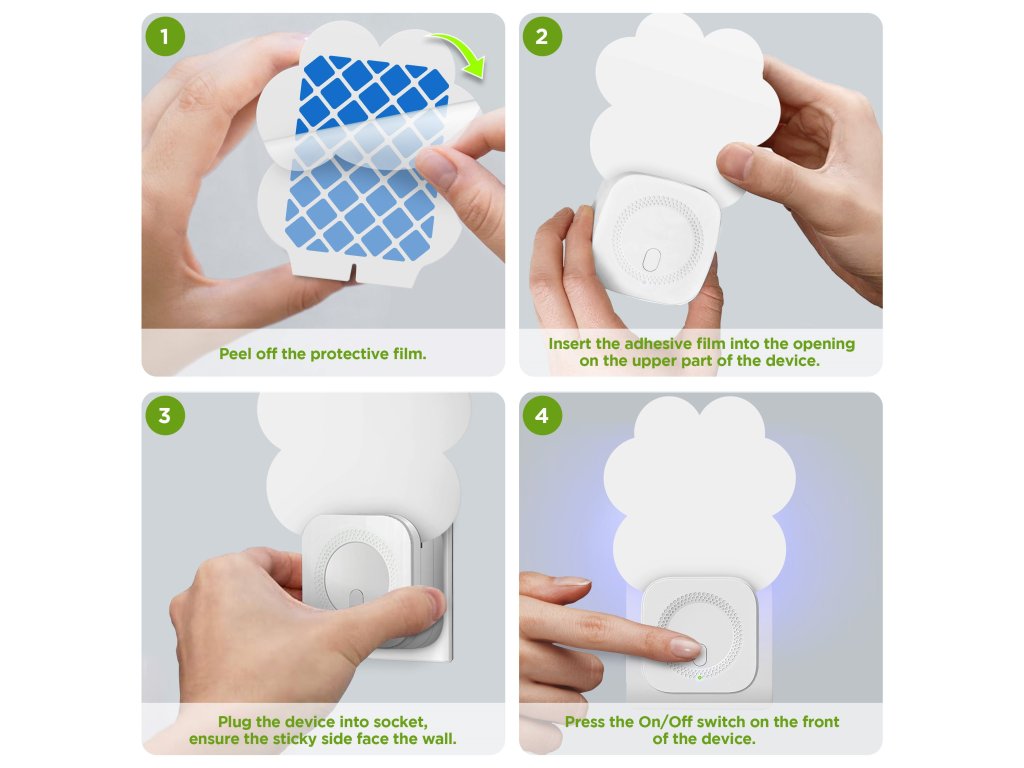 1

Peel off the protective film.

2

Insert the adhesive film into the opening on the upper part of the device.

3

Plug the device into socket, ensure the sticky side face the wall.

4

Press the On/Off switch on the front of the device.