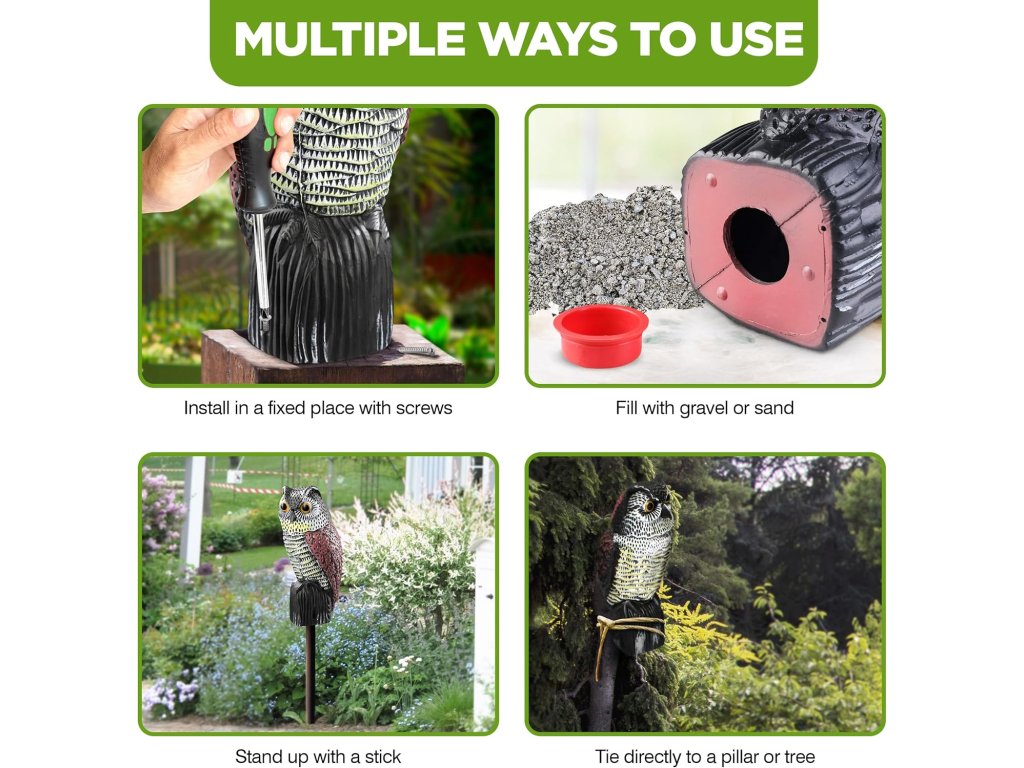 MULTIPLE WAYS TO USE

Install in a fixed place with screws

Fill with gravel or sand

Stand up with a stick

Tie directly to a pillar or tree