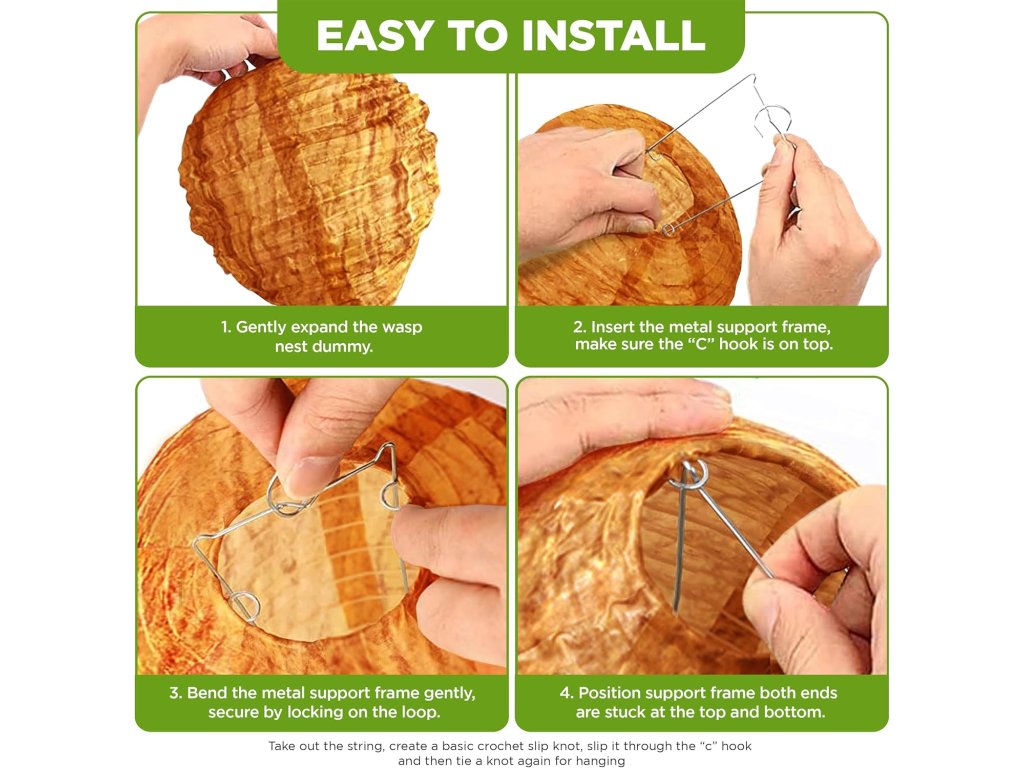 EASY TO INSTALL

1. Gently expand the wasp nest dummy.

2. Insert the metal support frame, make sure the “C” hook is on top.

3. Bend the metal support frame gently, secure by locking on the loop.

4. Position support frame both ends are stuck at the top and bottom.

Take out the string, create a basic crochet slip knot, slip it through the “c” hook and then tie a knot again for hanging