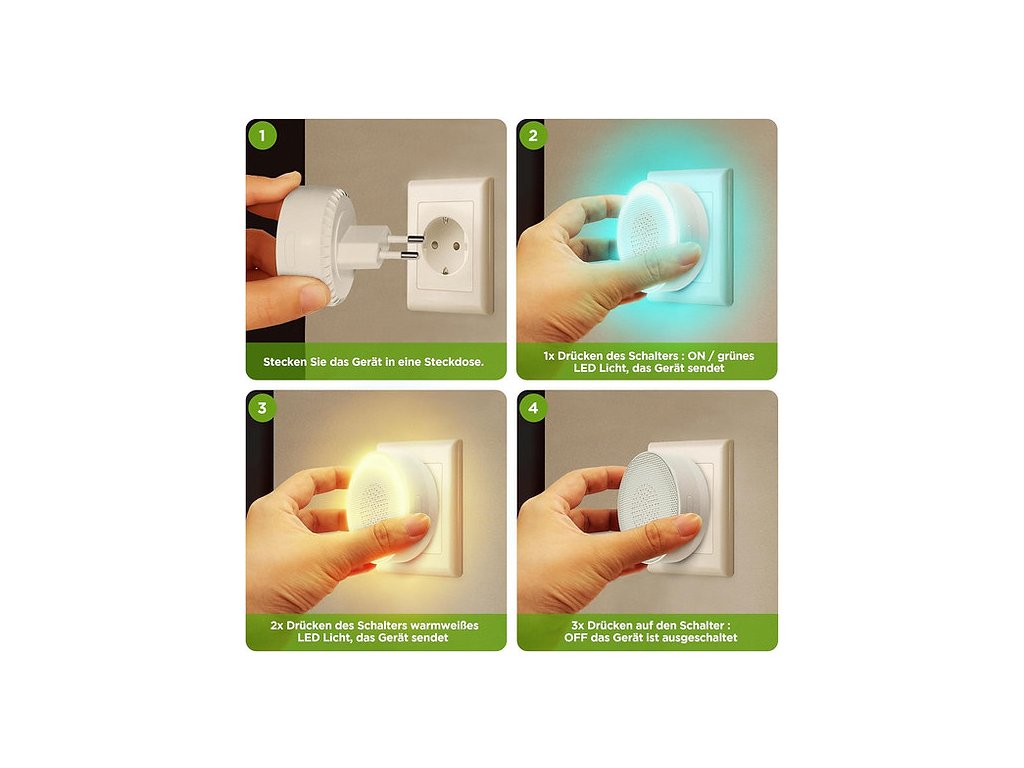 1

Stecken Sie das Gerät in eine Steckdose.

2

1x Drücken des Schalters : ON / grünes LED Licht, das Gerät sendet

3

2x Drücken des Schalters warmweißes LED Licht, das Gerät sendet

4

3x Drücken auf den Schalter : OFF das Gerät ist ausgeschaltet