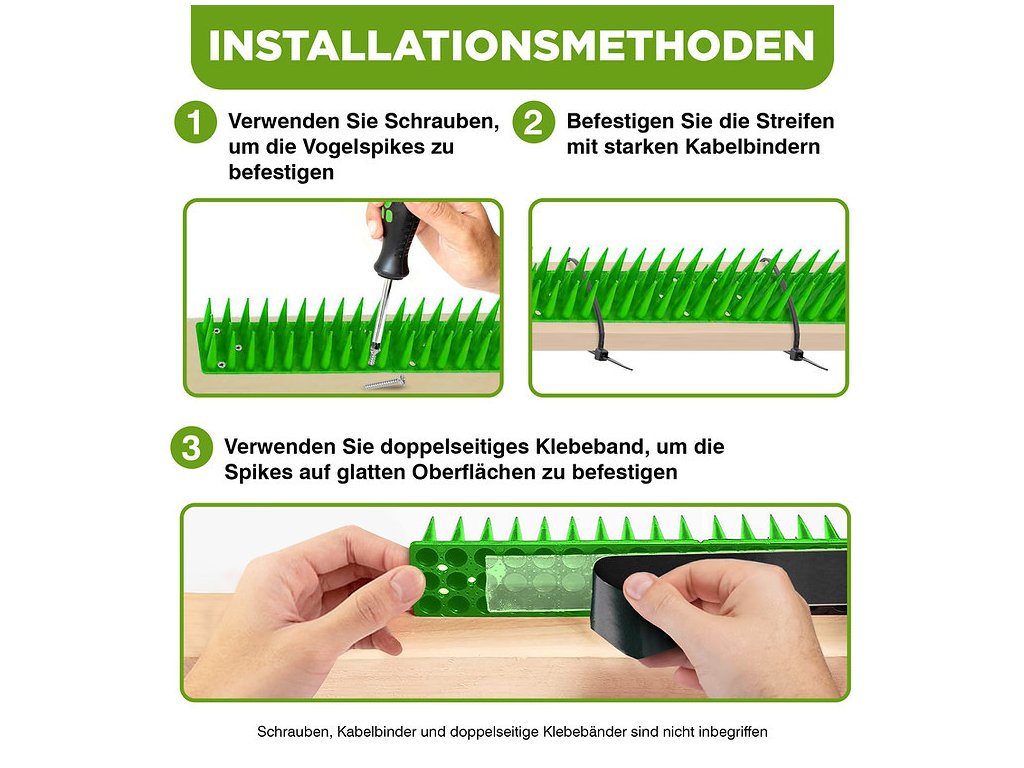 INSTALLATIONSMETHODEN

1 Verwenden Sie Schrauben, um die Vogelspikes zu befestigen

2 Befestigen Sie die Streifen mit starken Kabelbindern

3 Verwenden Sie doppelseitiges Klebeband, um die Spikes auf glatten Oberflächen zu befestigen

Schrauben, Kabelbinder und doppelseitige Klebebänder sind nicht inbegriffen