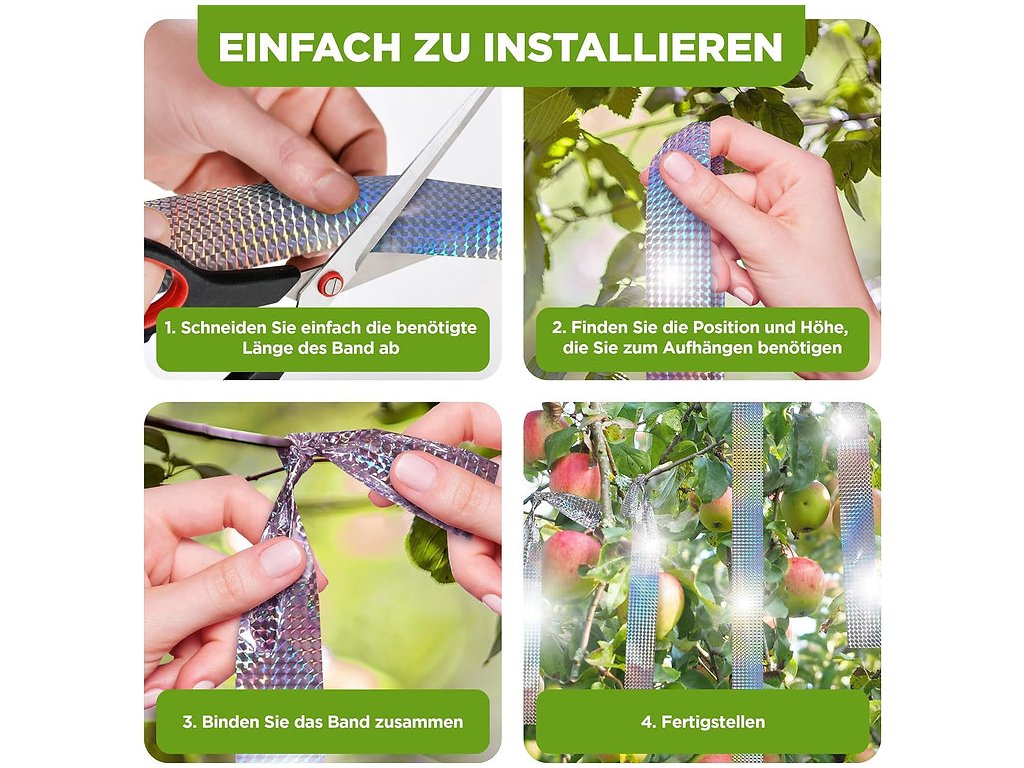 EINFACH ZU INSTALLIEREN

1. Schneiden Sie einfach die benötigte Länge des Band ab

2. Finden Sie die Position und Höhe, die Sie zum Aufhängen benötigen

3. Binden Sie das Band zusammen

4. Fertigstellen