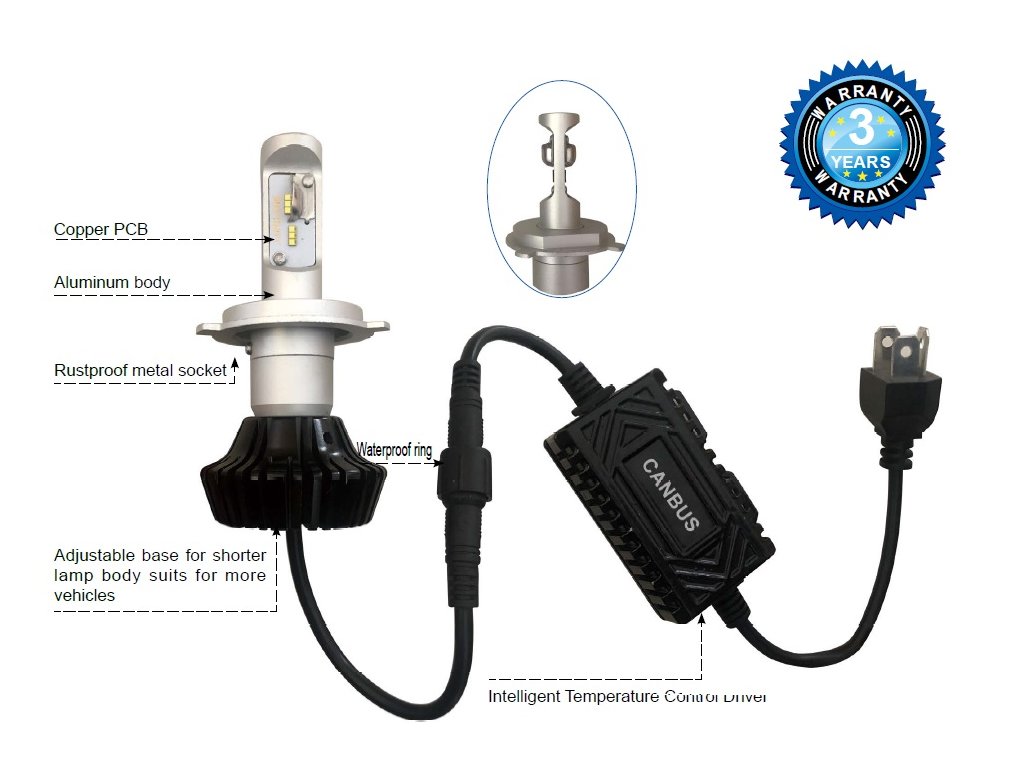 WARRANTY
3
YEARS
WARRANTY

Copper PCB

Aluminum body

Rustproof metal socket

Waterproof ring

CANBUS

Adjustable base for shorter lamp body suits for more vehicles

Intelligent Temperature Control Driver