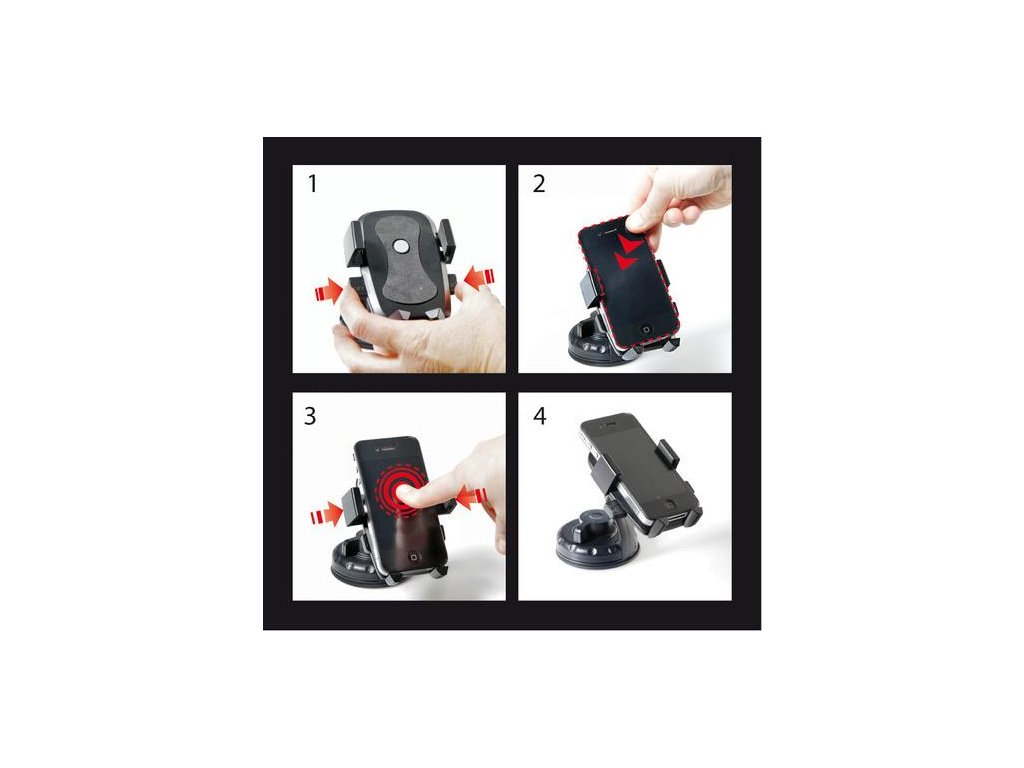 1

2

3

4