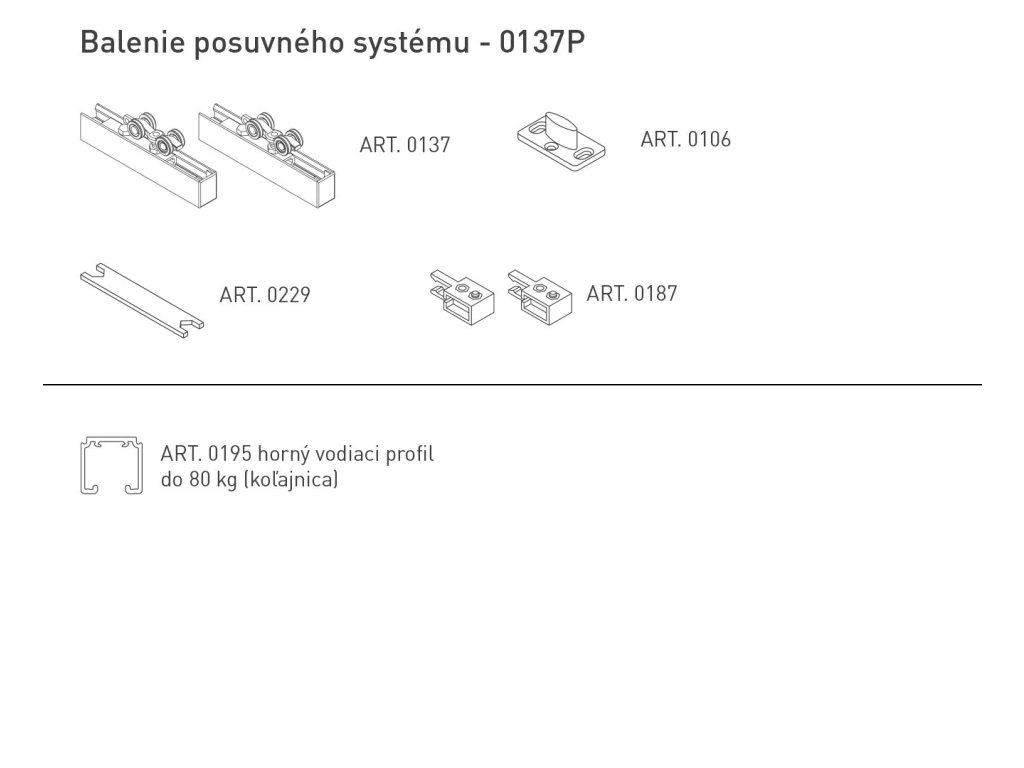 Balenie posuvného systému - 0137P

ART. 0137

ART. 0106

ART. 0229

ART. 0187

ART. 0195 horný vodiaci profil
do 80 kg (koľajnica)