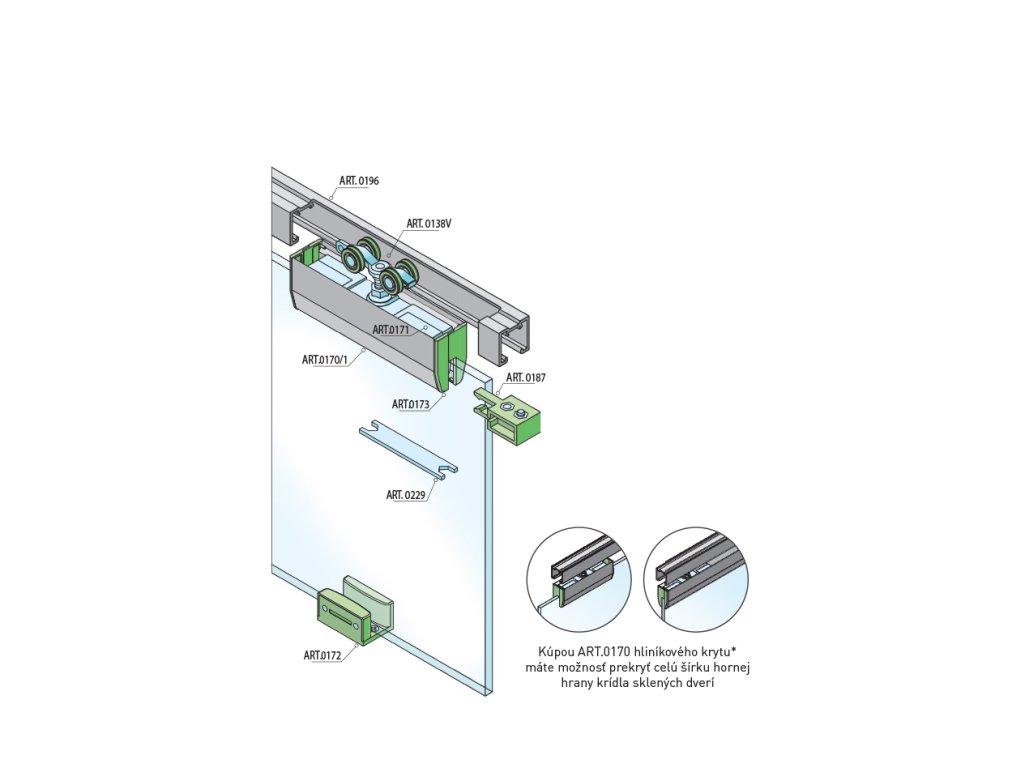 ART. 0196
ART. 0138V
ART.0171
ART.0170/1
ART. 0187
ART.0173
ART. 0229
ART.0172

Kúpou ART.0170 hliníkového krytu* máte možnosť prekryť celú šírku hornej hrany krídla sklených dverí