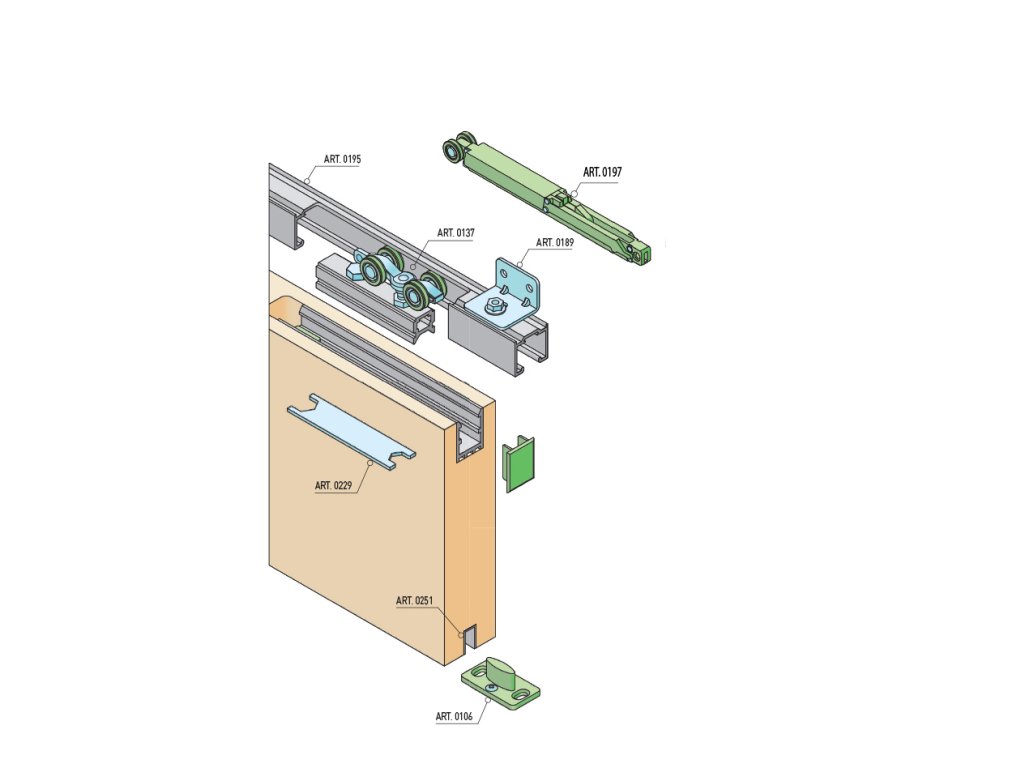 ART. 0195
ART. 0197
ART. 0137
ART. 0189
ART. 0229
ART. 0251
ART. 0106