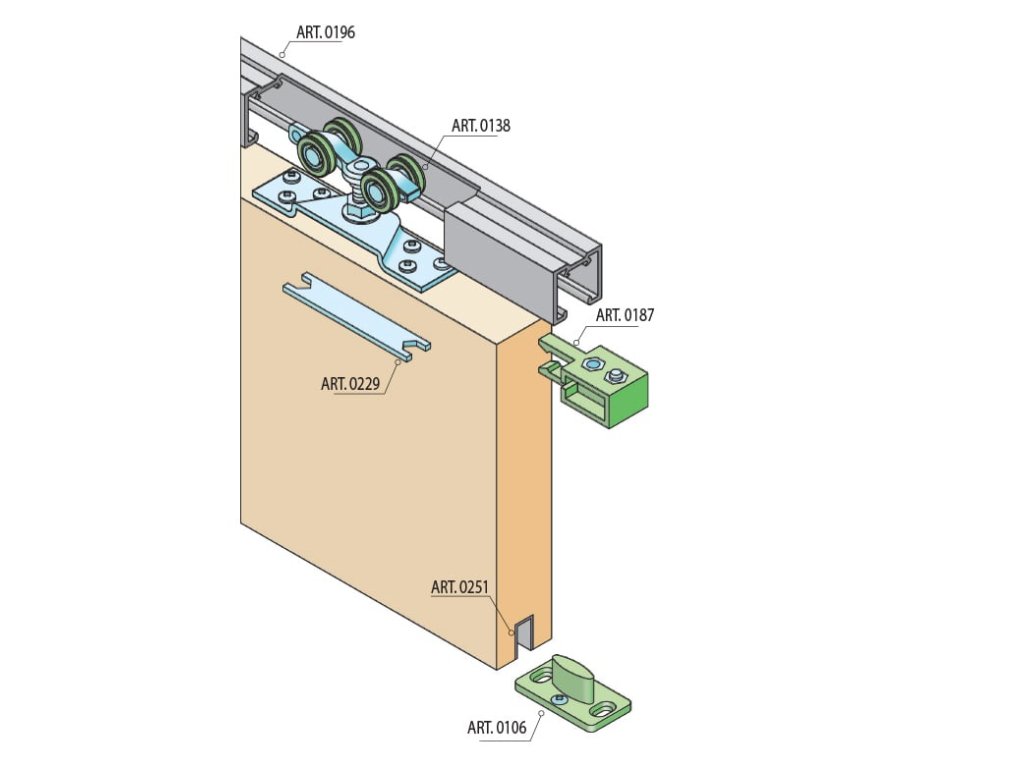 ART. 0196

ART. 0138

ART. 0187

ART. 0229

ART. 0251

ART. 0106