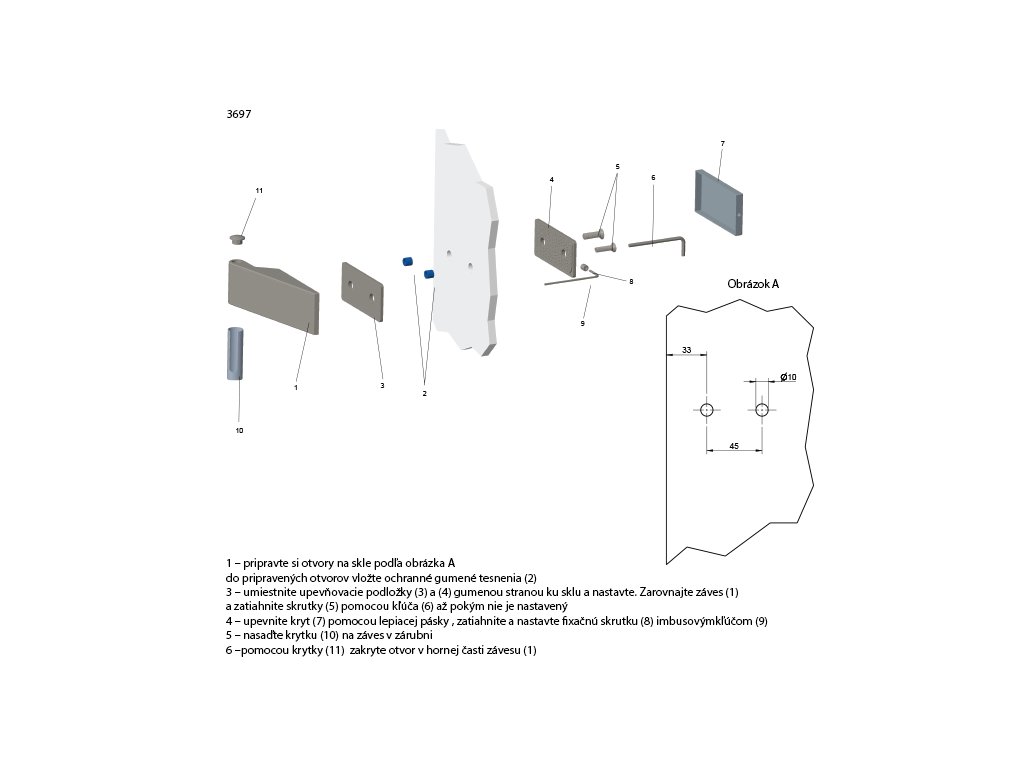 3697

11

1

10

3

2

4

5

6

7

8

9

Obrázok A

33

Ø10

45

1 – pripravte si otvory na skle podľa obrázka A
do pripravených otvorov vložte ochranné gumené tesnenia (2)
3 – umiestnite upevňovacie podložky (3) a (4) gumenou stranou ku sklu a nastavte. Zarovnajte záves (1)
a zatiahnite skrutky (5) pomocou kľúča (6) až pokým nie je nastavený
4 – upevnite kryt (7) pomocou lepiacej pásky , zatiahnite a nastavte fixačnú skrutku (8) imbusovýmkľúčom (9)
5 – nasaďte krytku (10) na záves v zárubni
6 –pomocou krytky (11) zakryte otvor v hornej časti závesu (1)