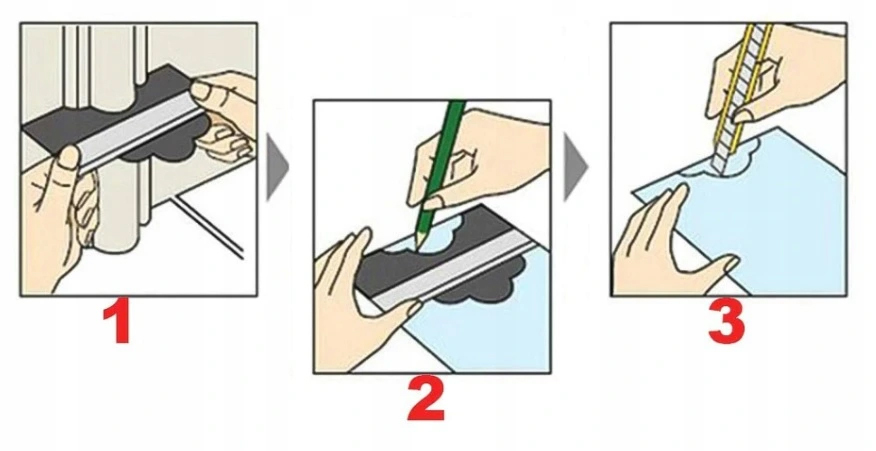 1

2

3