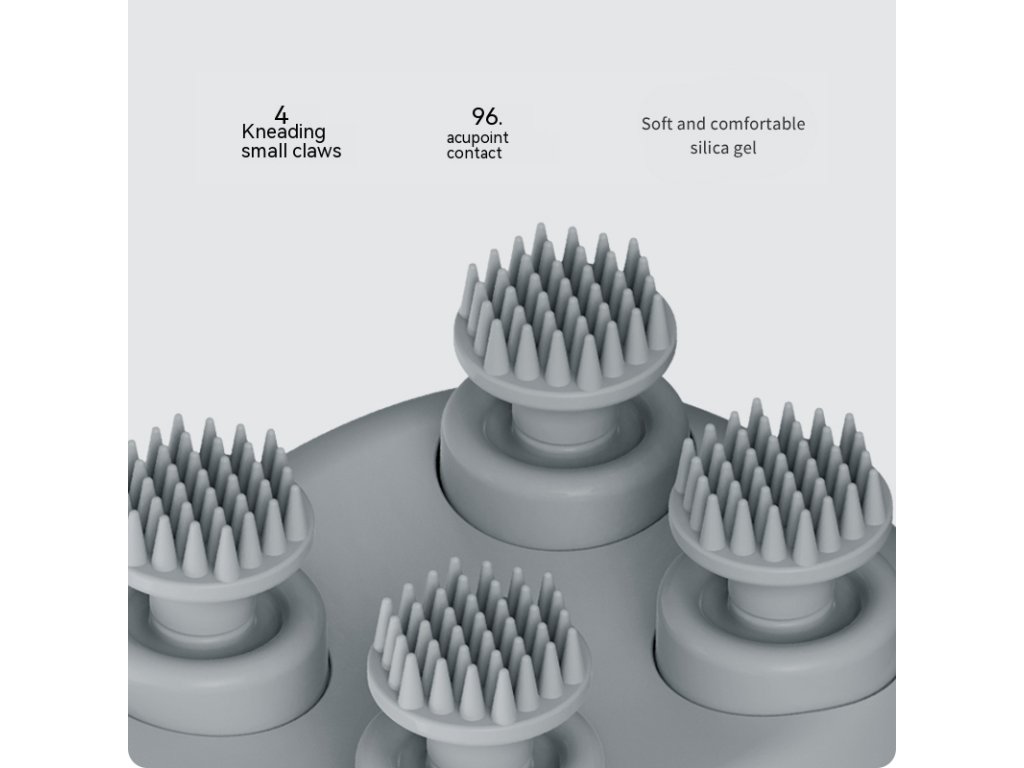 4
Kneading
small claws

96.
acupoint
contact

Soft and comfortable
silica gel