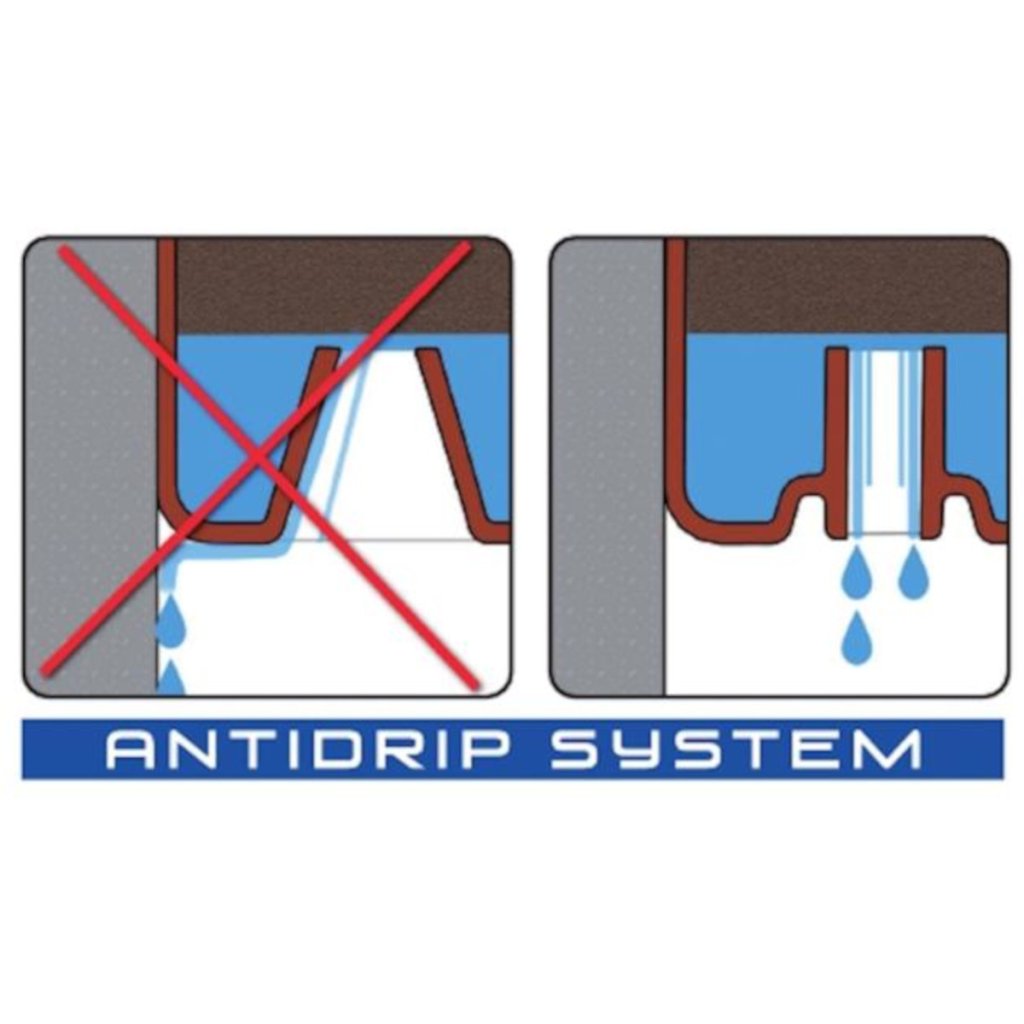 ANTIDRIP SYSTEM