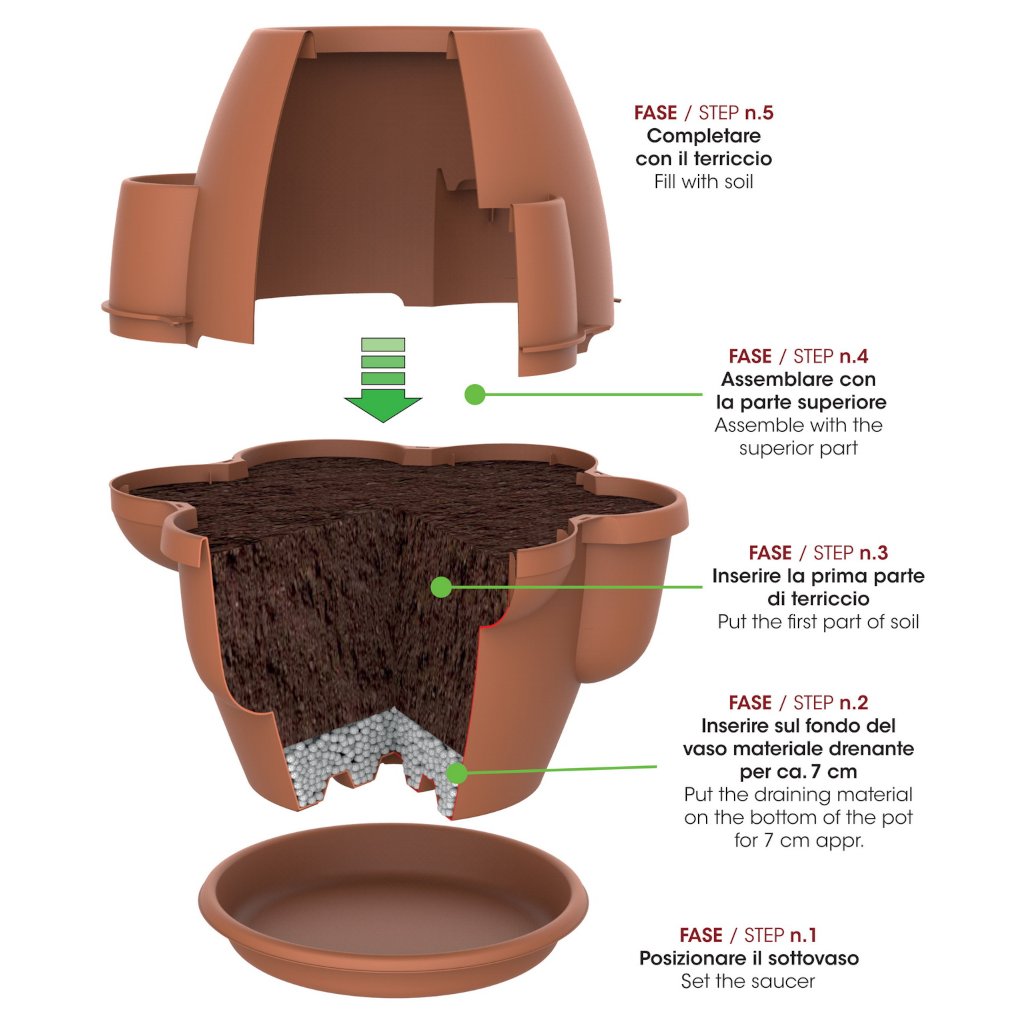 FASE / STEP n.5
Completare con il terriccio
Fill with soil

FASE / STEP n.4
Assemblare con la parte superiore
Assemble with the superior part

FASE / STEP n.3
Inserire la prima parte di terriccio
Put the first part of soil

FASE / STEP n.2
Inserire sul fondo del vaso materiale drenante per ca. 7 cm
Put the draining material on the bottom of the pot for 7 cm appr.

FASE / STEP n.1
Posizionare il sottovaso
Set the saucer