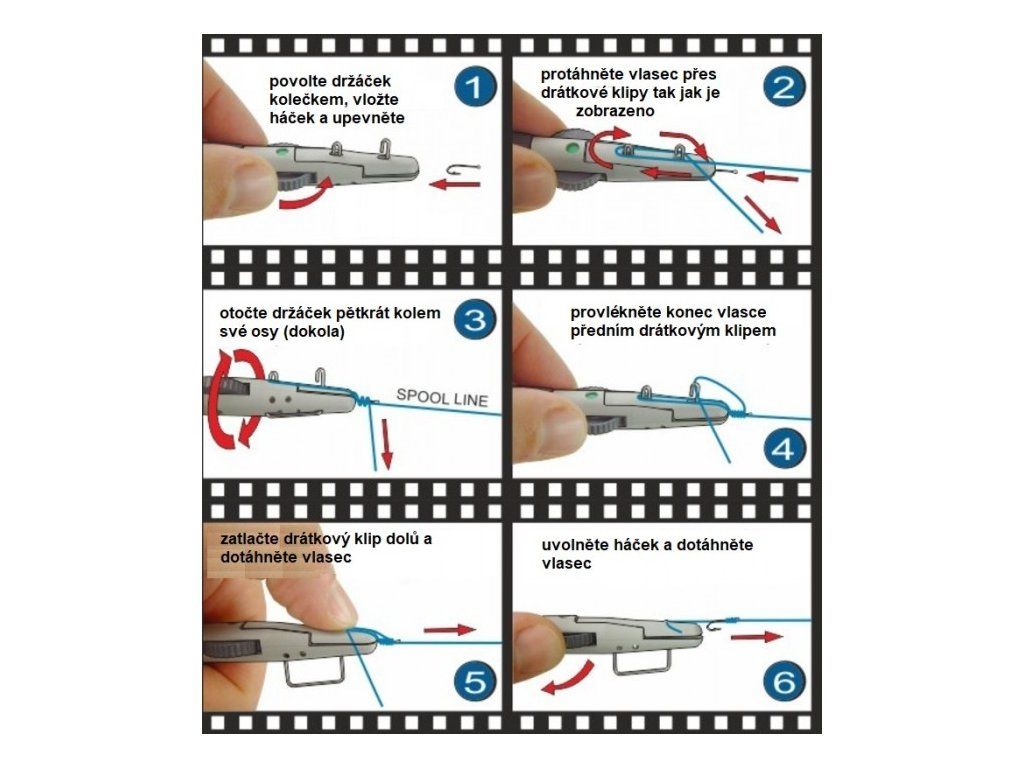 povolte držáček kolečkem, vložte háček a upevněte

1

protáhněte vlasec přes drátkové klipy tak jak je zobrazeno

2

otočte držáček pětkrát kolem své osy (dokola)

3

SPOOL LINE

provlékněte konec vlasce předním drátkovým klipem

4

zatlačte drátkový klip dolů a dotáhněte vlasec

5

uvolněte háček a dotáhněte vlasec

6