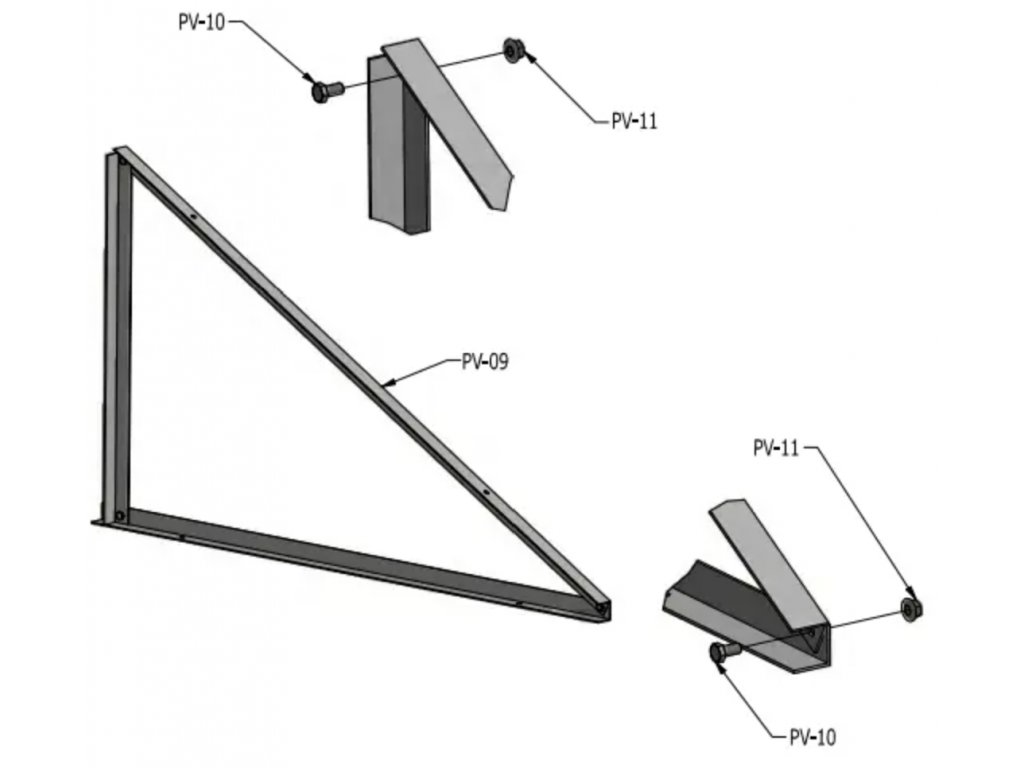 PV-10

PV-11

PV-09

PV-11

PV-10