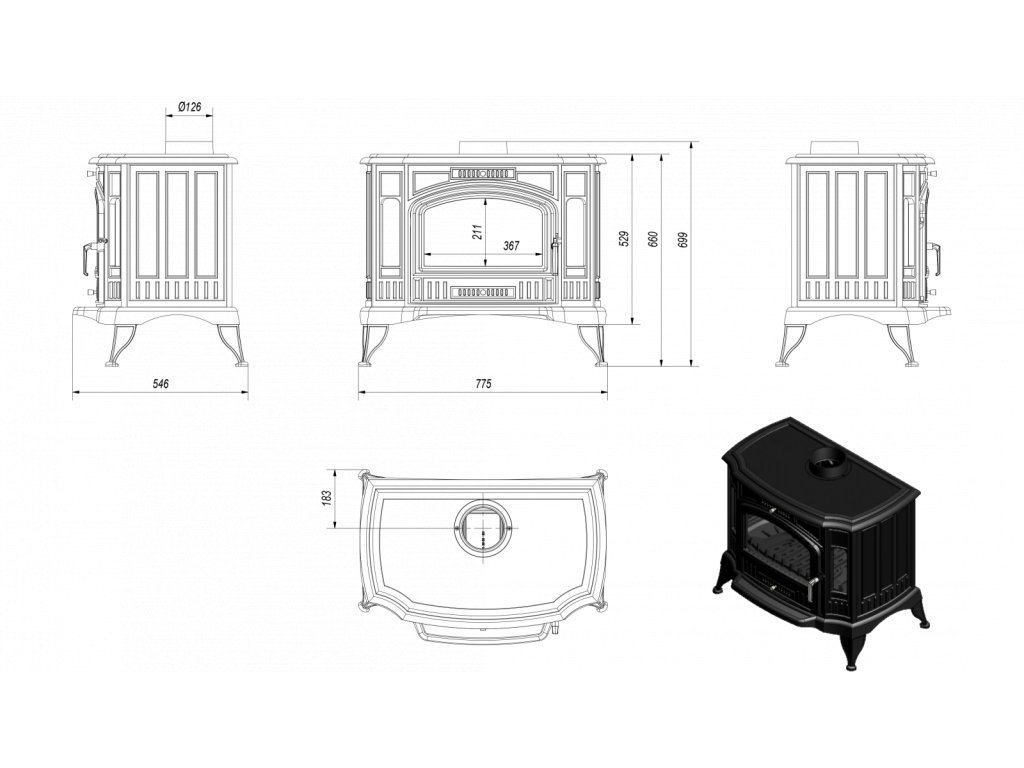 Ø126

211

367

529

660

699

546

775

183