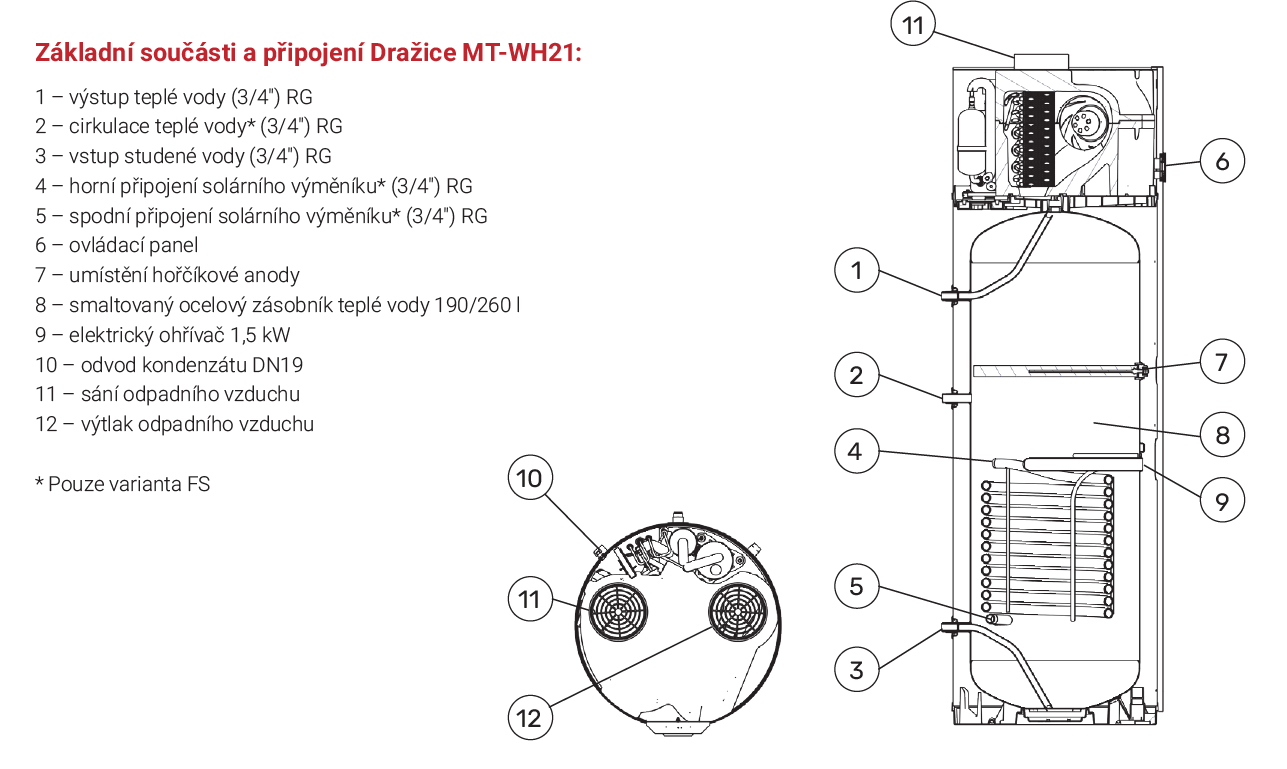 Základní součásti a připojení Dražice MT-WH21:

1 – výstup teplé vody (3/4") RG
2 – cirkulace teplé vody* (3/4") RG
3 – vstup studené vody (3/4") RG
4 – horní připojení solárního výměníku* (3/4") RG
5 – spodní připojení solárního výměníku* (3/4") RG
6 – ovládací panel
7 – umístění hořčíkové anody
8 – smaltovaný ocelový zásobník teplé vody 190/260 l
9 – elektrický ohřívač 1,5 kW
10 – odvod kondenzátu DN19
11 – sání odpadního vzduchu
12 – výtlak odpadního vzduchu

* Pouze varianta FS

10
11
12
11
6
1
7
2
8
4
9
5
3