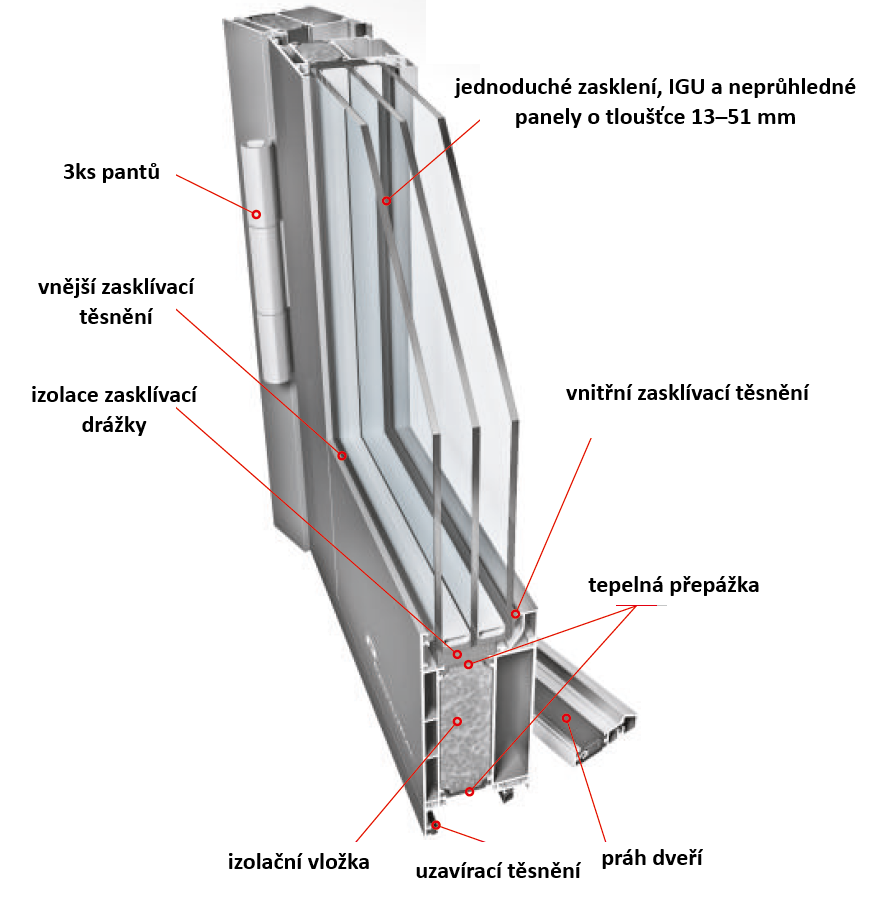 jednoduché zasklení, IGU a neprůhledné panely o tloušťce 13–51 mm

3ks pantů

vnější zasklívací těsnění

izolace zasklívací drážky

vnitřní zasklívací těsnění

tepelná přepážka

izolační vložka

uzavírací těsnění

práh dveří