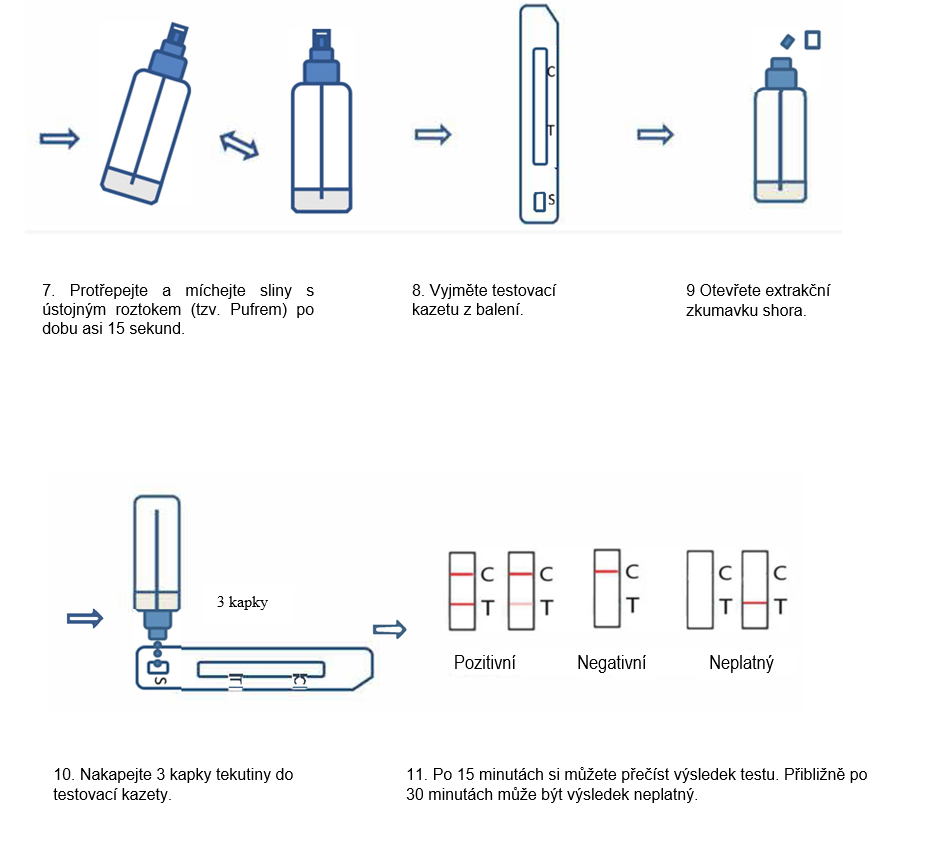 C

T

S

7. Protřepejte a míchejte sliny s ústojným roztokem (tzv. Pufrem) po dobu asi 15 sekund.

8. Vyjměte testovací kazetu z balení.

9 Otevřete extrakční zkumavku shora.

3 kapky

S

T

C

C

T

C

T

C

T

C

T

C

T

Pozitivní

Negativní

Neplatný

10. Nakapejte 3 kapky tekutiny do testovací kazety.

11. Po 15 minutách si můžete přečíst výsledek testu. Přibližně po 30 minutách může být výsledek neplatný.