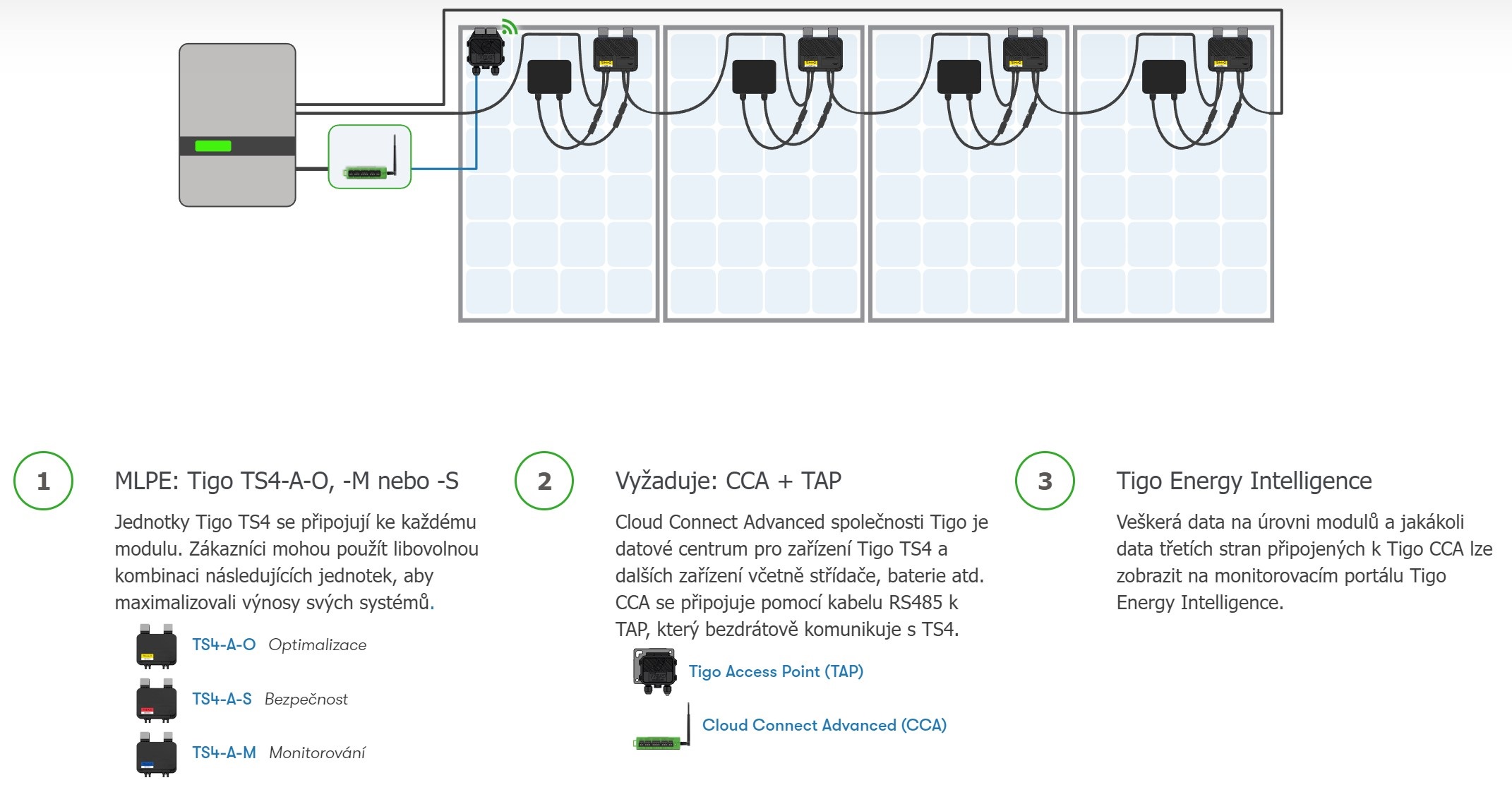 1

MLPE: Tigo TS4-A-O, -M nebo -S

Jednotky Tigo TS4 se připojují ke každému modulu. Zákazníci mohou použít libovolnou kombinaci následujících jednotek, aby maximalizovali výnosy svých systémů.

TS4-A-O Optimalizace

TS4-A-S Bezpečnost

TS4-A-M Monitorování

2

Vyžaduje: CCA + TAP

Cloud Connect Advanced společnosti Tigo je datové centrum pro zařízení Tigo TS4 a dalších zařízení včetně střídače, baterie atd. CCA se připojuje pomocí kabelu RS485 k TAP, který bezdrátově komunikuje s TS4.

Tigo Access Point (TAP)

Cloud Connect Advanced (CCA)

3

Tigo Energy Intelligence

Veškerá data na úrovni modulů a jakákoli data třetích stran připojených k Tigo CCA lze zobrazit na monitorovacím portálu Tigo Energy Intelligence.