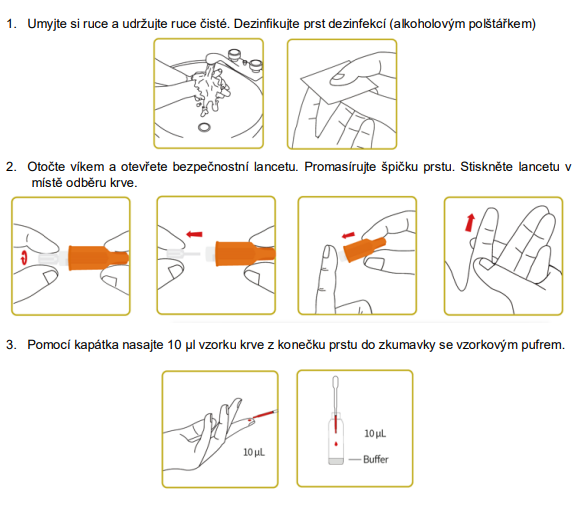 1. Umyjte si ruce a udržujte ruce čisté. Dezinfikujte prst dezinfekcí (alkoholovým polštářkem)

2. Otočte víkem a otevřete bezpečnostní lancetu. Promasírujte špičku prstu. Stiskněte lancetu v místě odběru krve.

3. Pomocí kapátka nasajte 10 µl vzorku krve z konečku prstu do zkumavky se vzorkovým pufrem.

10 µL

10 µL

Buffer