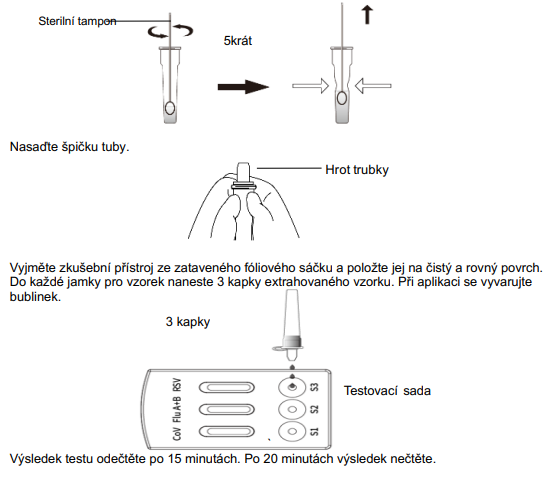 Sterilní tampon

5krát

Nasaďte špičku tuby.

Hrot trubky

Vyjměte zkušební přístroj ze zataveného fóliového sáčku a položte jej na čistý a rovný povrch. Do každé jamky pro vzorek naneste 3 kapky extrahovaného vzorku. Při aplikaci se vyvarujte bublinek.

3 kapky

RSV
Flu A+B
CoV
S3
S2
S1

Testovací sada

Výsledek testu odečtěte po 15 minutách. Po 20 minutách výsledek nečtěte.