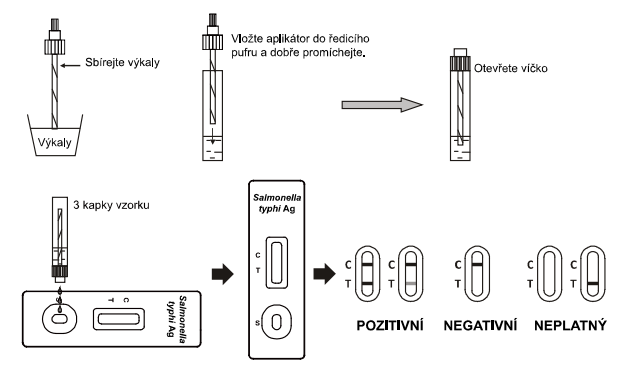 Sbírejte výkaly

Výkaly

Vložte aplikátor do ředicího pufru a dobře promíchejte.

Otevřete víčko

3 kapky vzorku

S

T C

Salmonella typhi Ag

Salmonella typhi Ag

C

T

S

C
T

C
T

C
T

C
T

C
T

POZITIVNÍ

NEGATIVNÍ

NEPLATNÝ