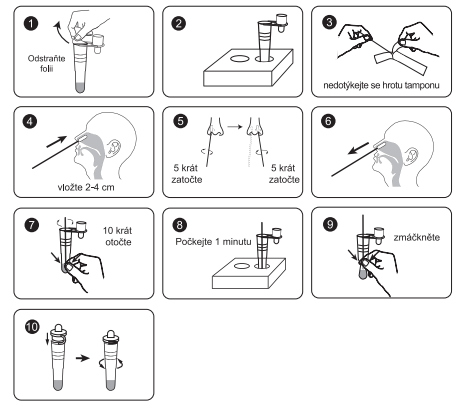 1
Odstraňte folii

2

3
nedotýkejte se hrotu tamponu

4
vložte 2-4 cm

5
5 krát zatočte
5 krát zatočte

6

7
10 krát otočte

8
Počkejte 1 minutu

9
zmáčkněte

10