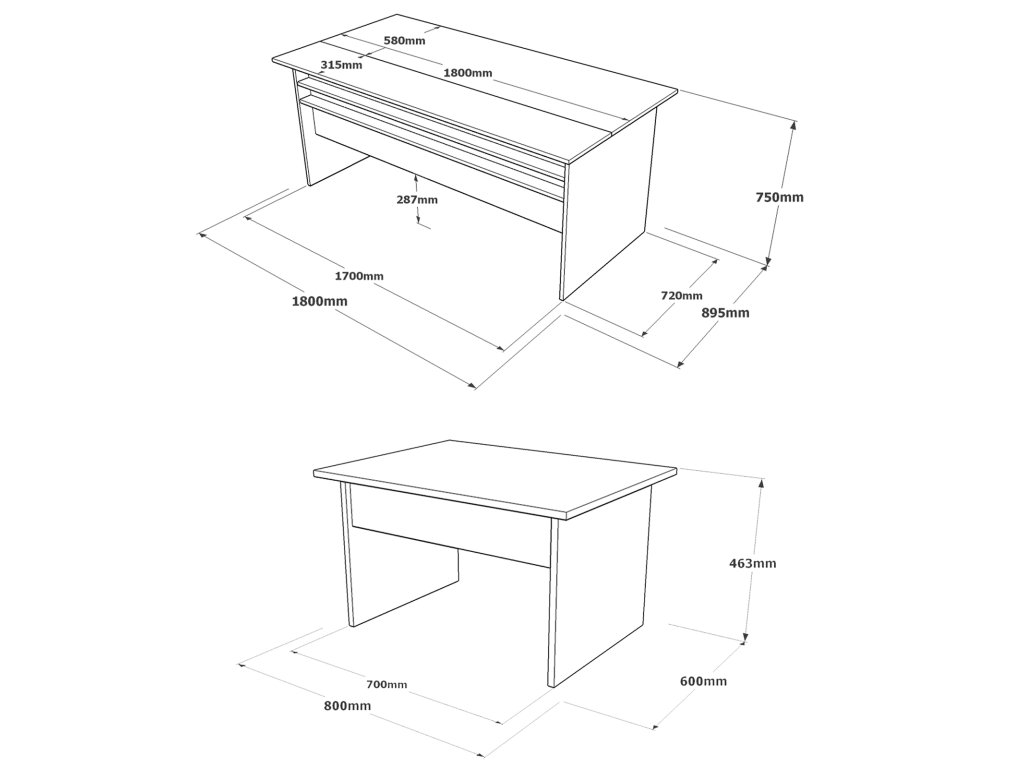 580mm
315mm
1800mm
287mm
750mm
1700mm
1800mm
720mm
895mm

463mm
700mm
800mm
600mm