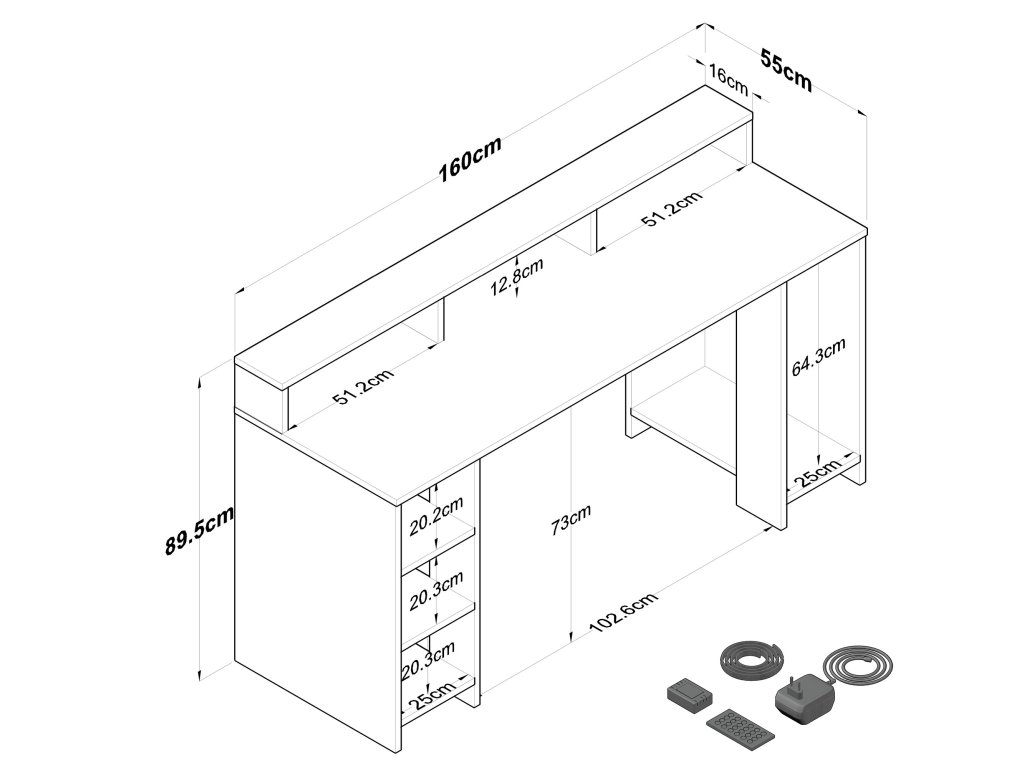 55cm
16cm
160cm
51.2cm
12.8cm
51.2cm
64.3cm
25cm
89.5cm
20.2cm
73cm
20.3cm
102.6cm
20.3cm
25cm