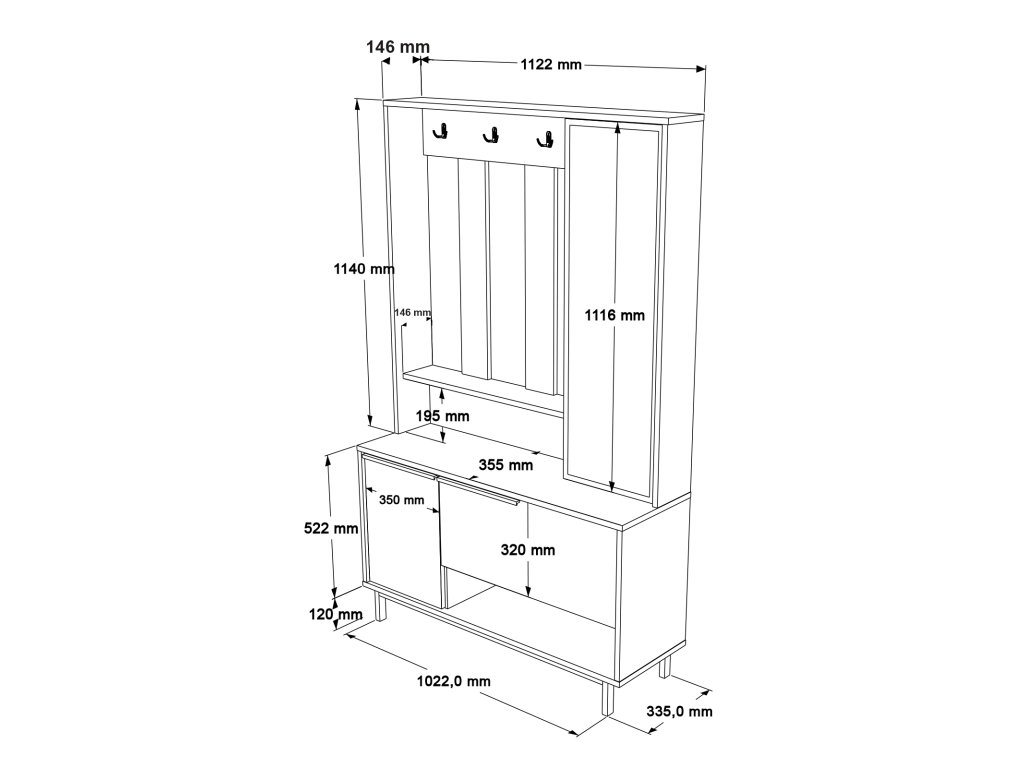 146 mm
1122 mm
1140 mm
146 mm
1116 mm
195 mm
355 mm
350 mm
522 mm
320 mm
120 mm
1022,0 mm
335,0 mm