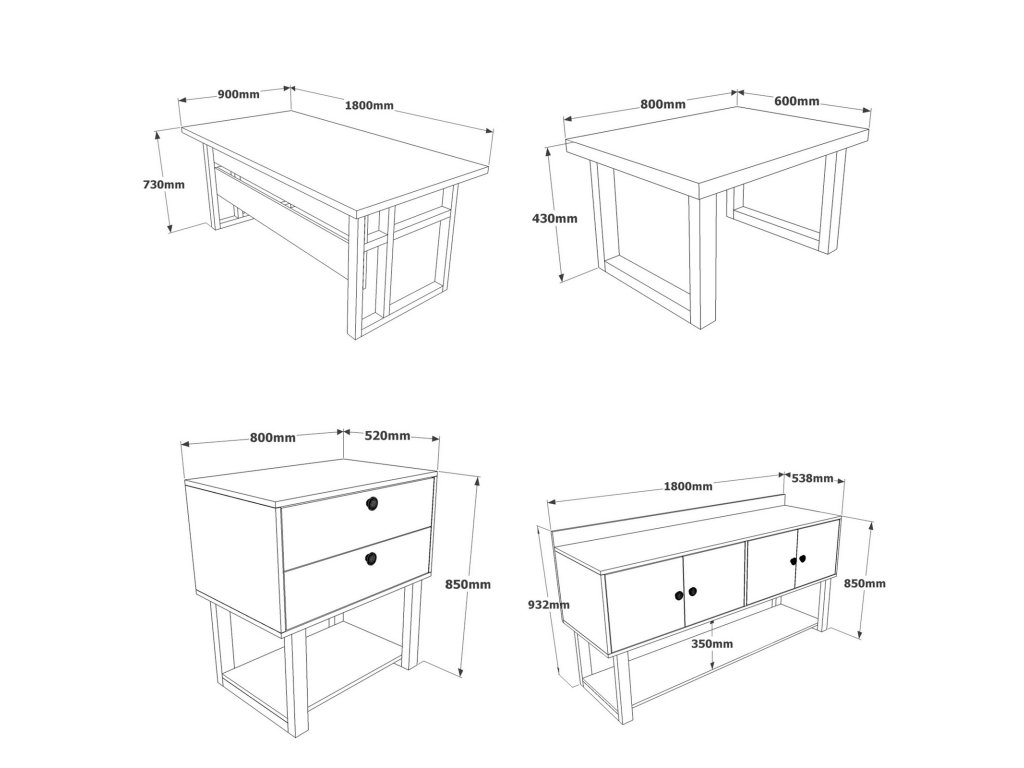 900mm
1800mm
730mm

800mm
600mm
430mm

800mm
520mm
850mm

1800mm
538mm
932mm
850mm
350mm